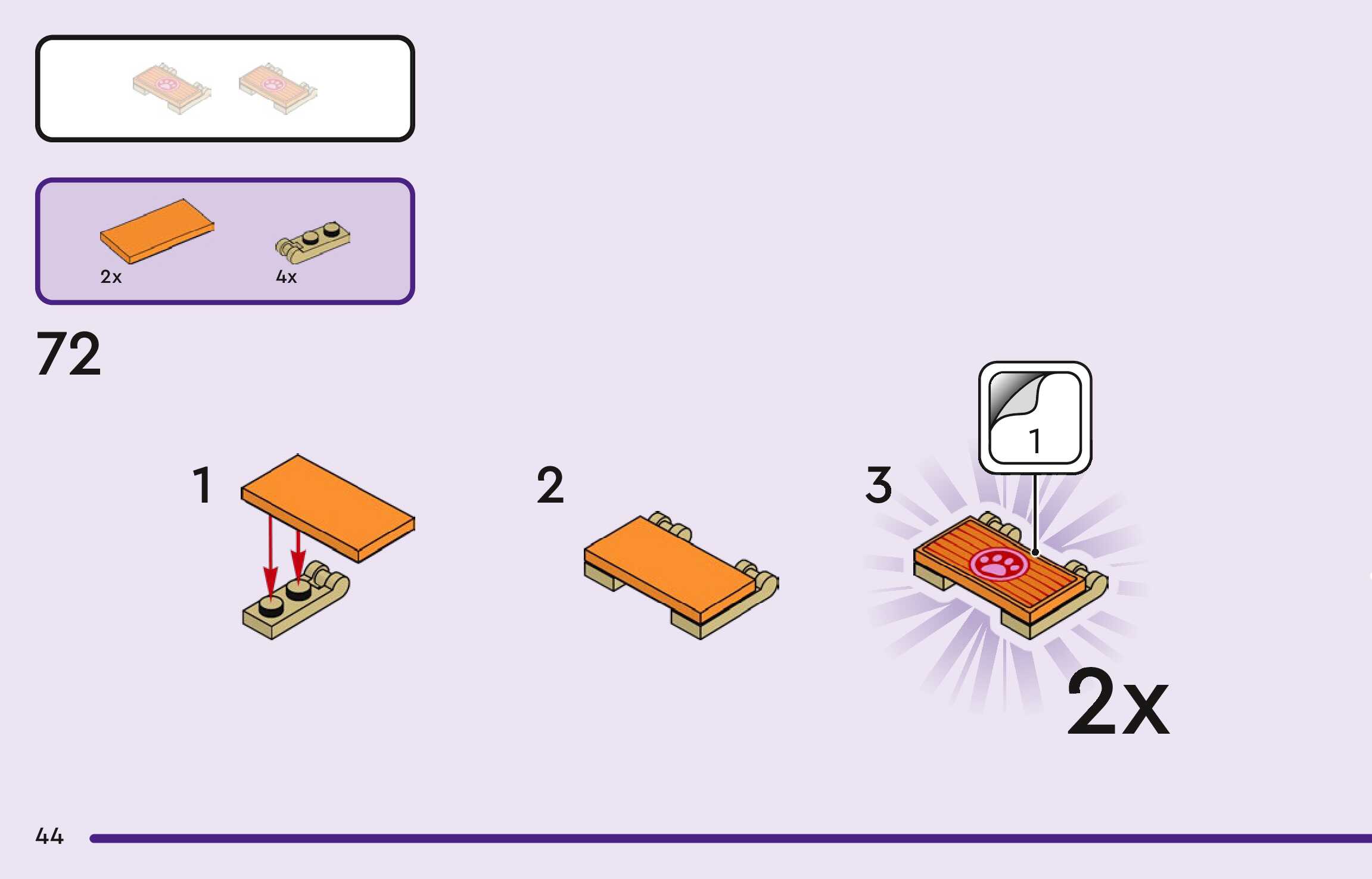 2x

4x

72

1

2

3

1

2x

44