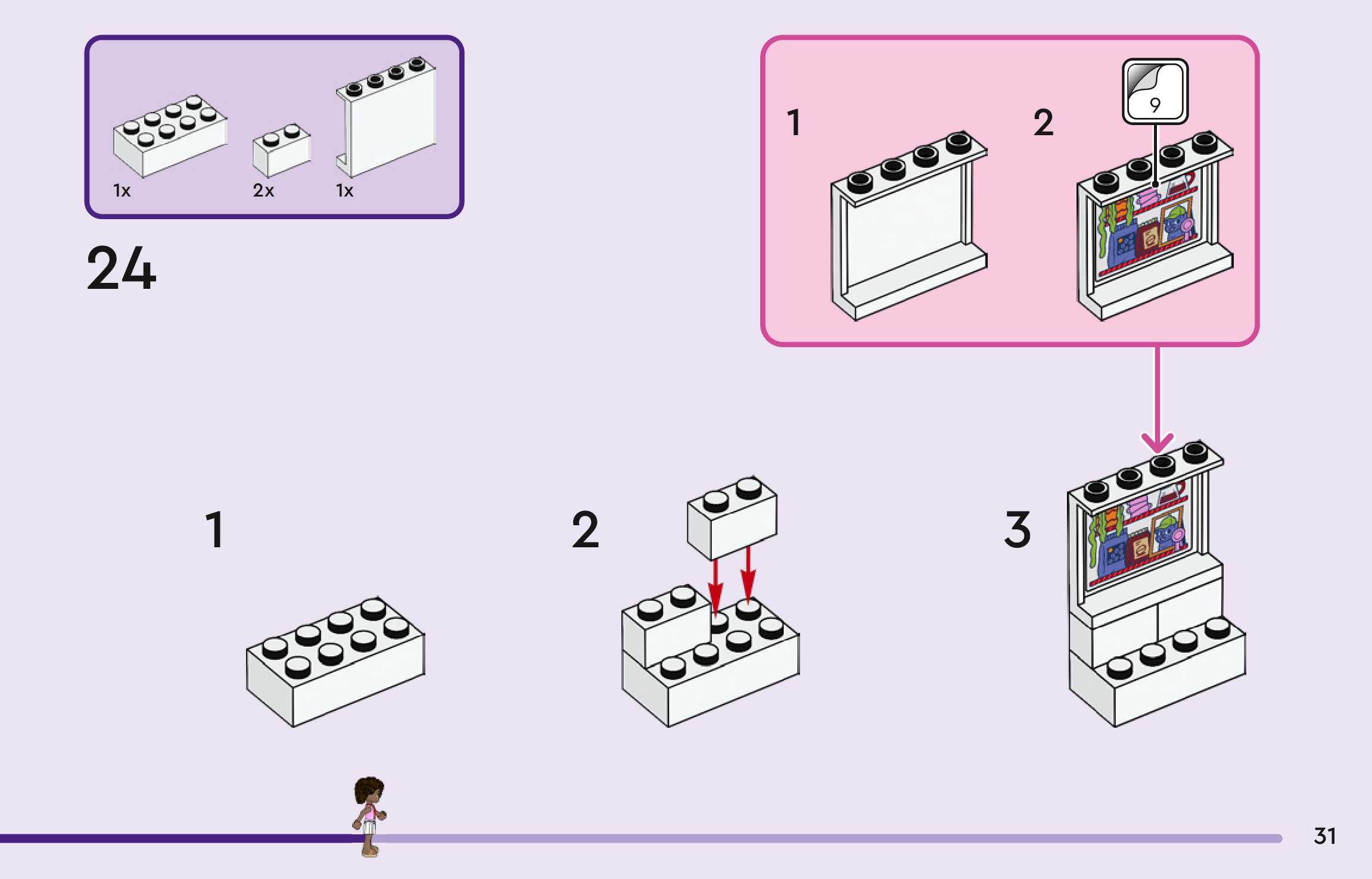 1x 2x 1x

24

1

2

9

1

2

3

31