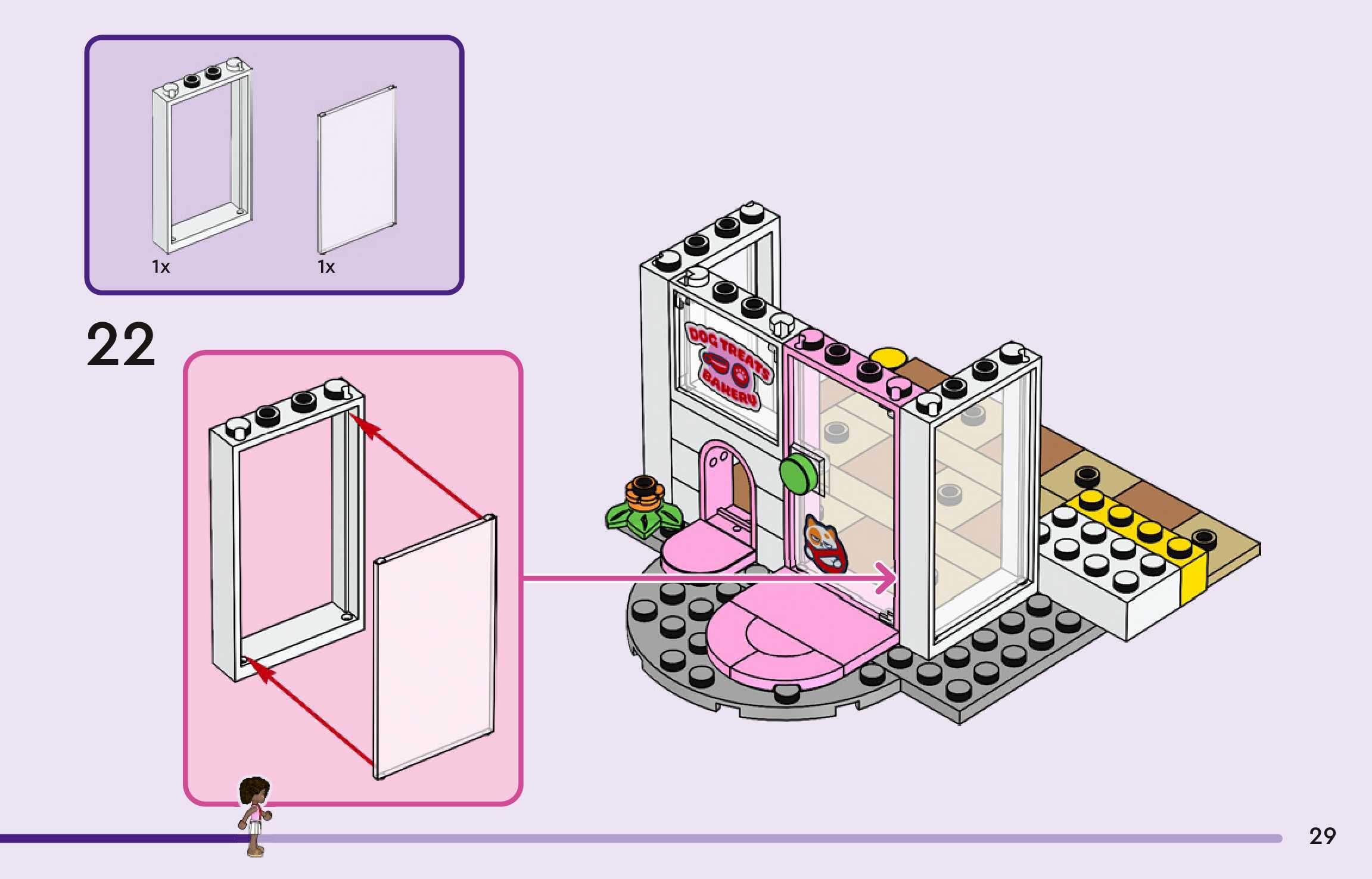 1x
1x

22

DOG TREATS
BAKERY

29