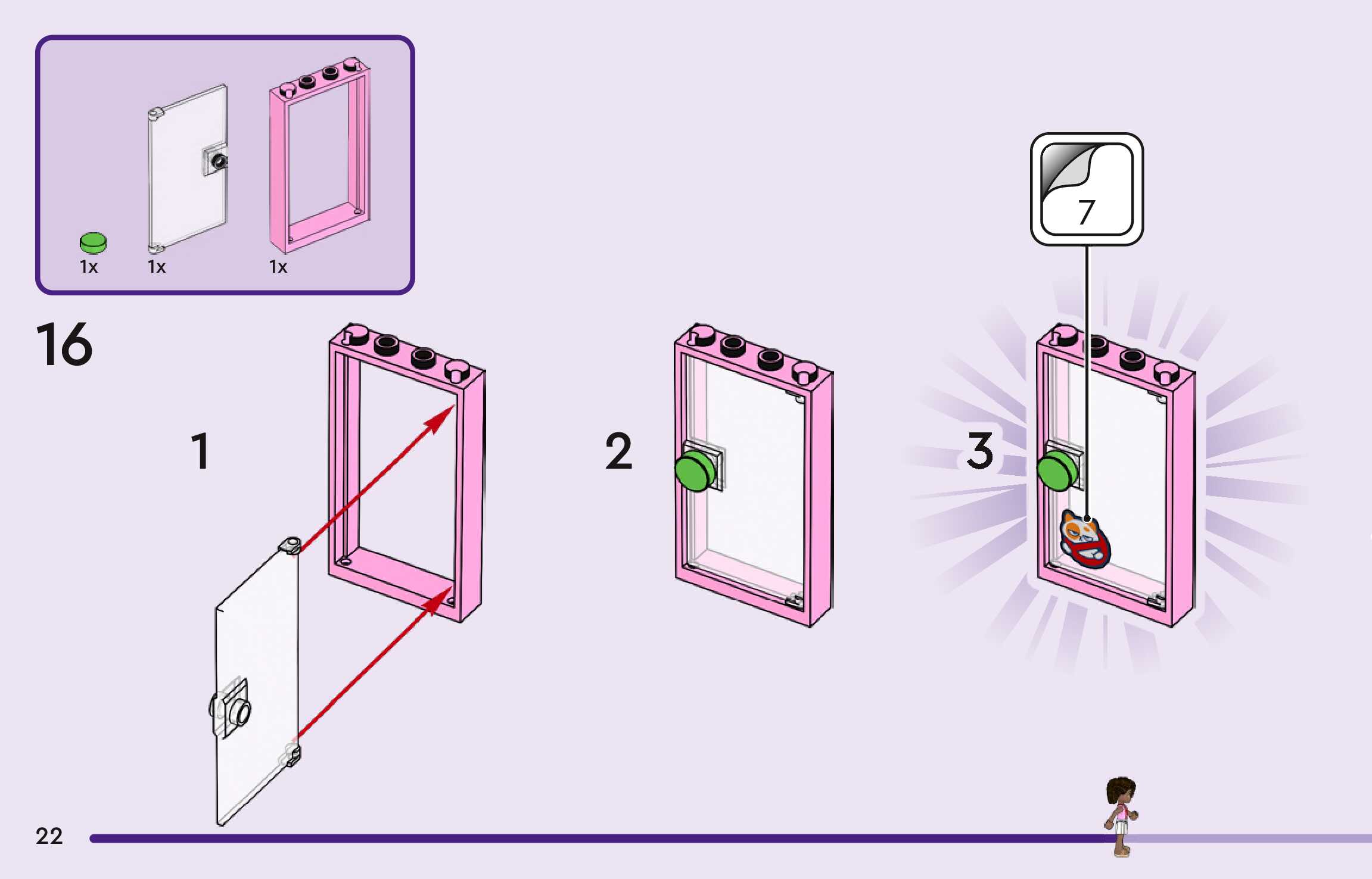 1x 1x 1x

16

1

2

3

7

22