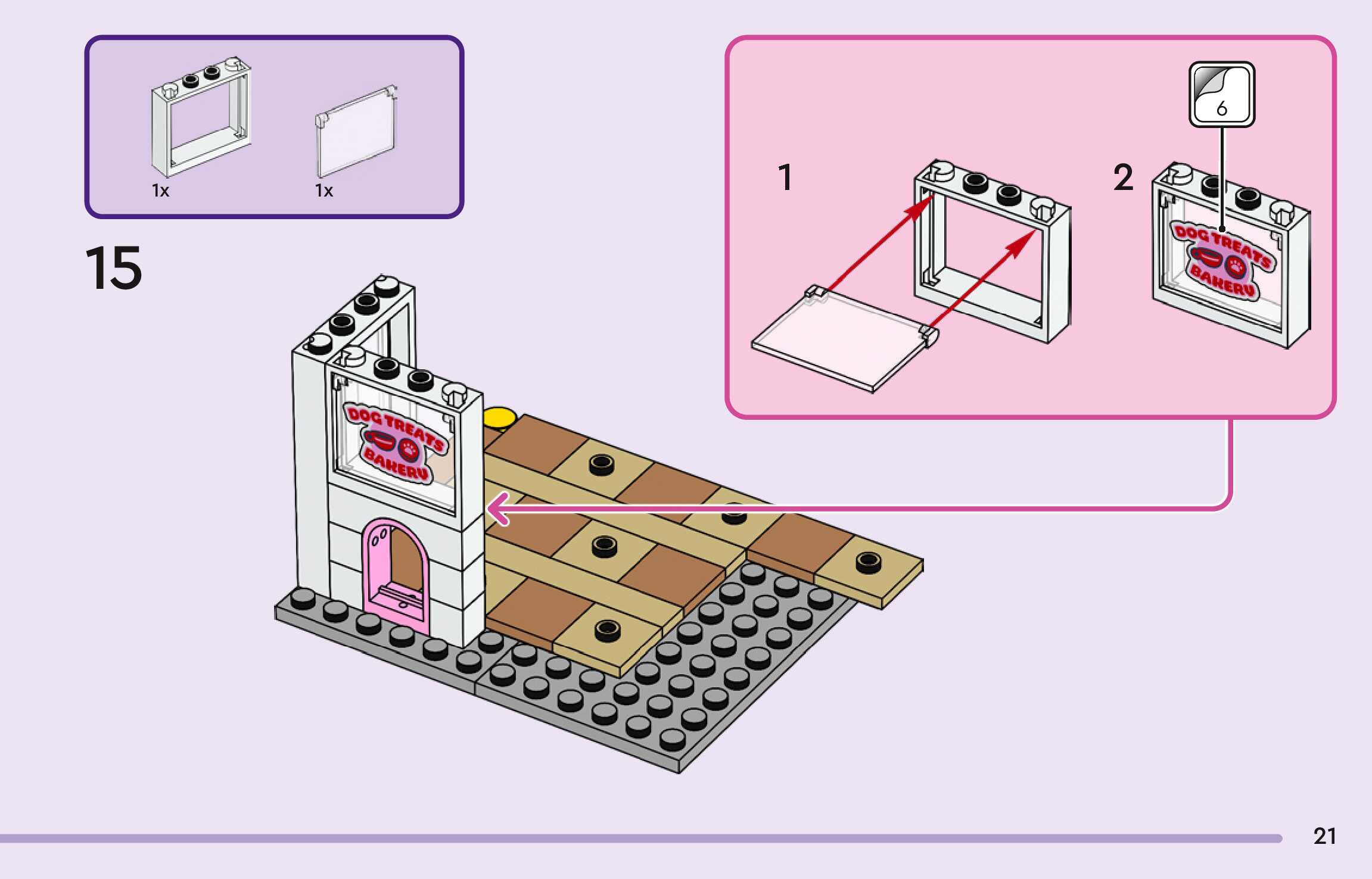 1x
1x

15

1

2

6

DOG TREATS
BAKERY

DOG TREATS
BAKERY

21