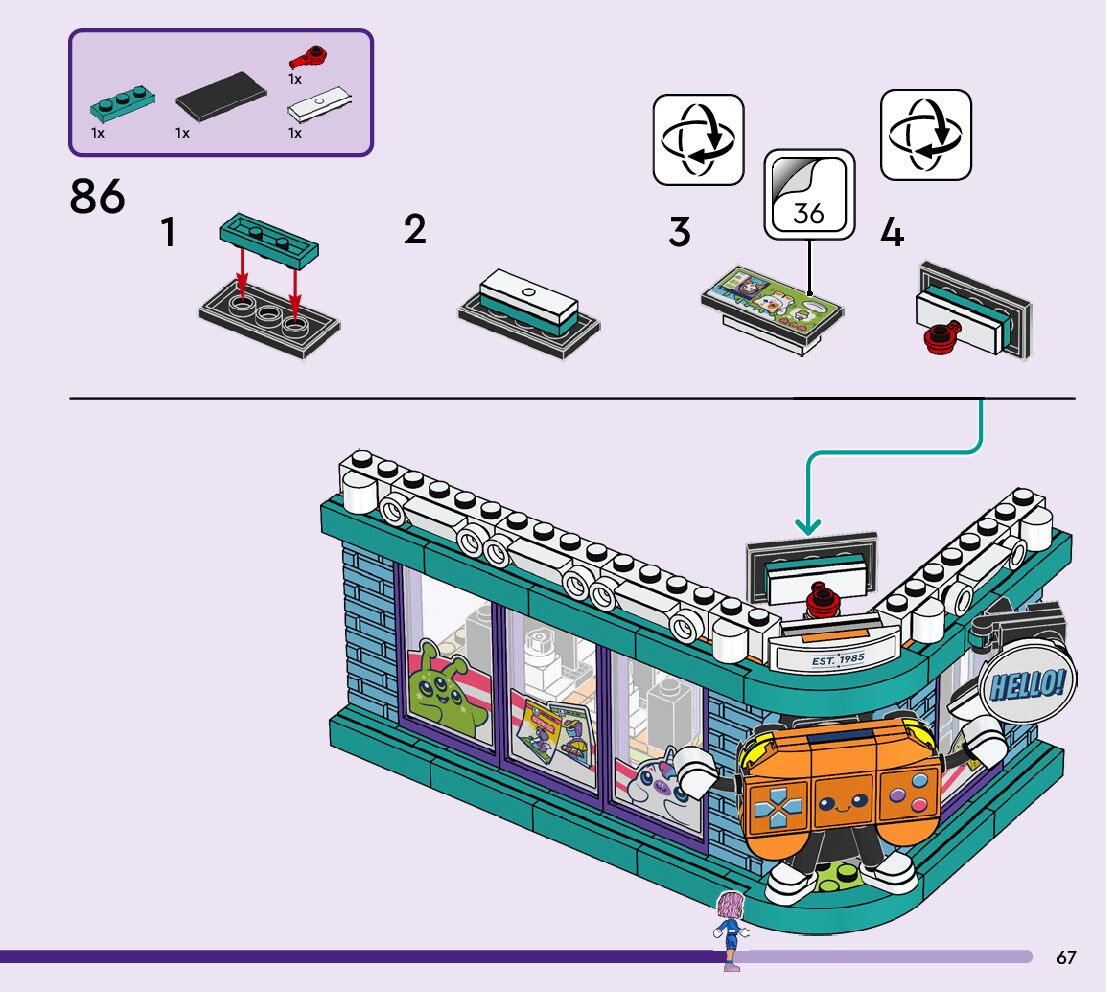 1x
1x
1x
1x

86

1

2

3

36

4

EST. 1985

HELLO!

67