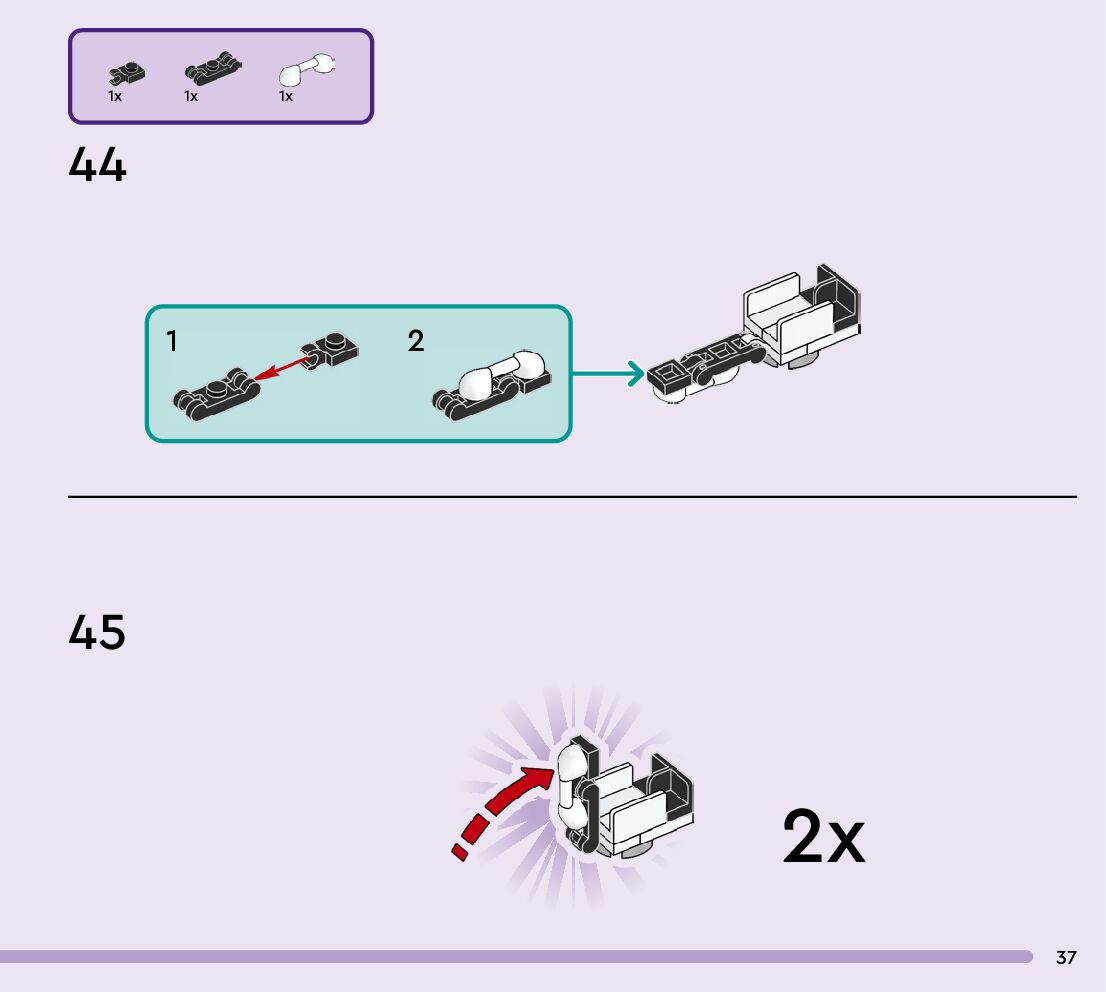 1x 1x 1x

44

1

2

45

2x

37