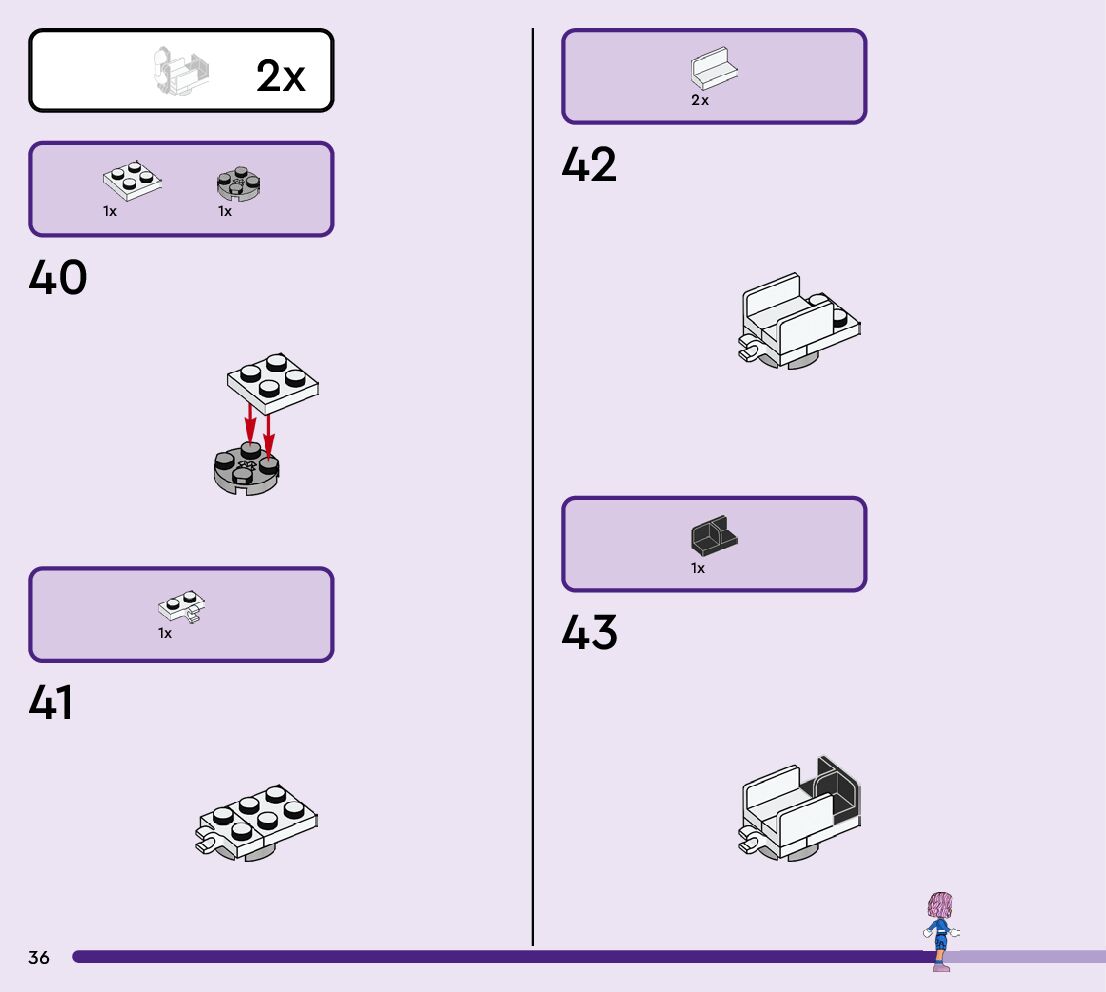 2x

1x 1x

40

1x

41

2x

42

1x

43

36