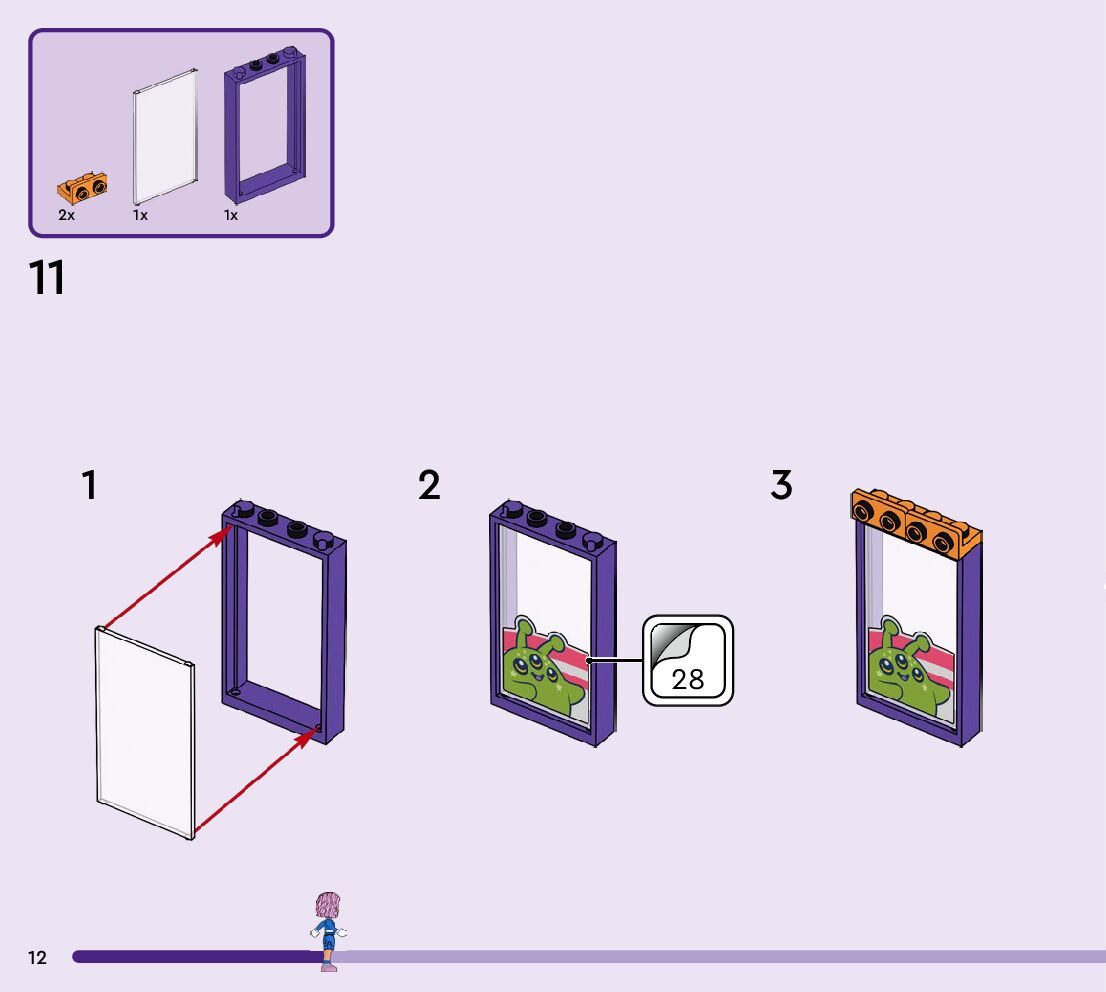 2x 1x 1x

11

1

2

28

3

12