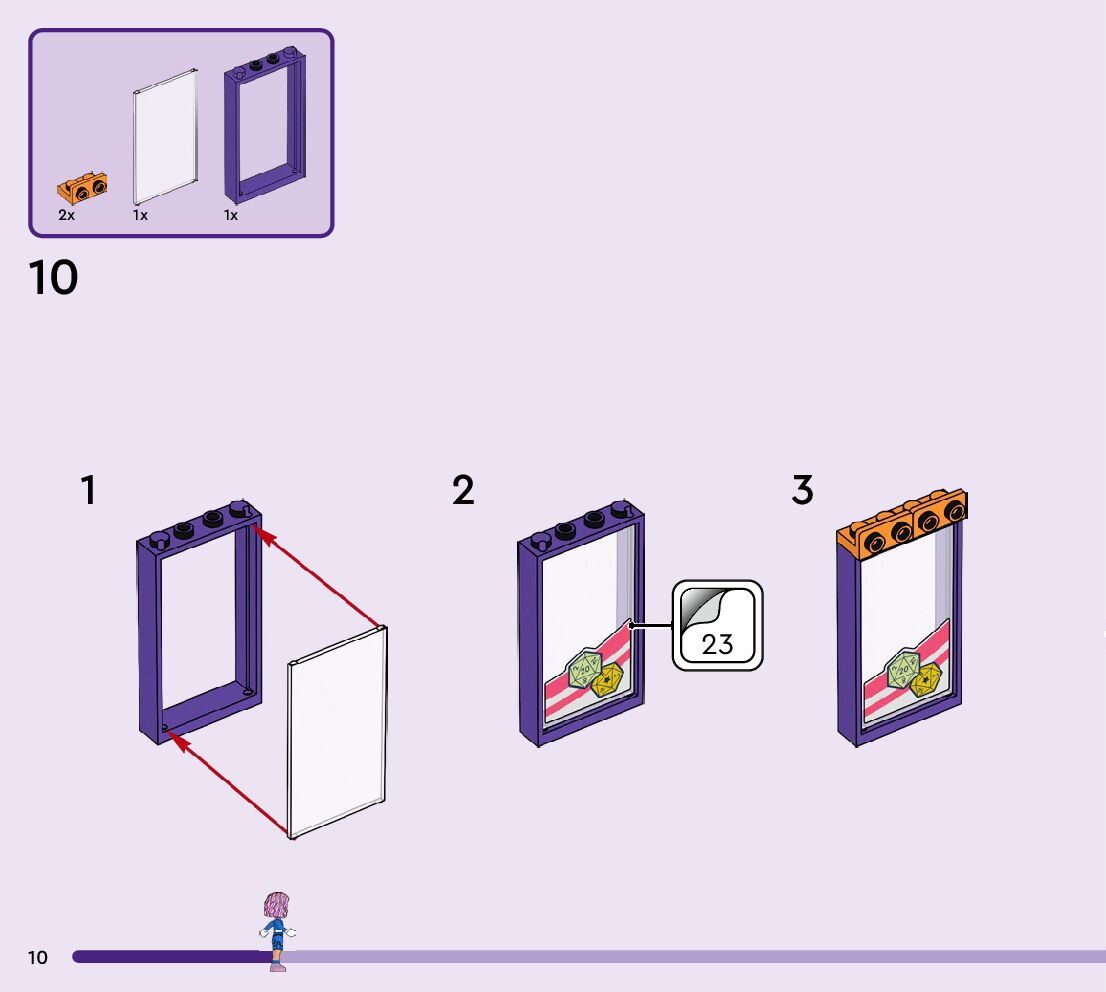 2x
1x
1x

10

1

2

23

3

10