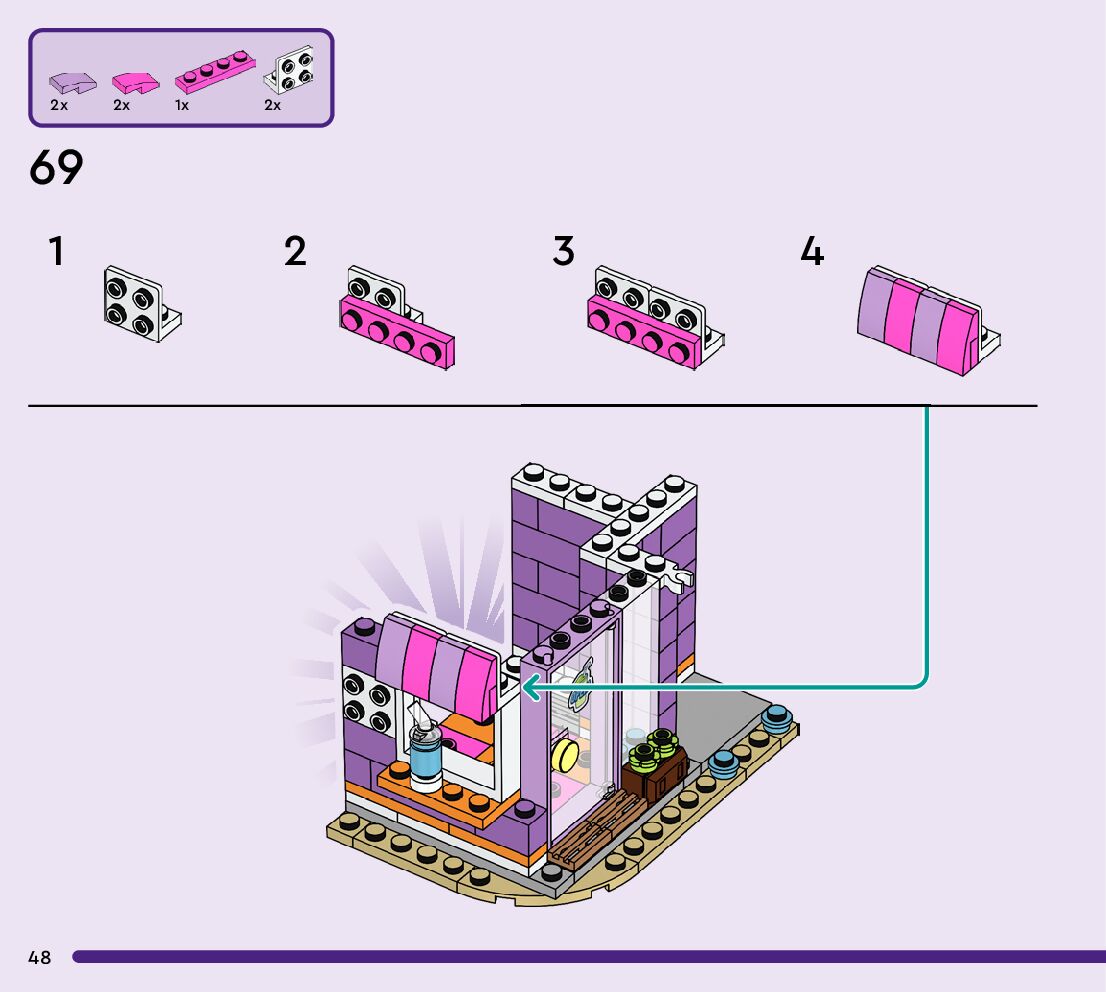 2x 2x 1x 2x

69

1

2

3

4

48