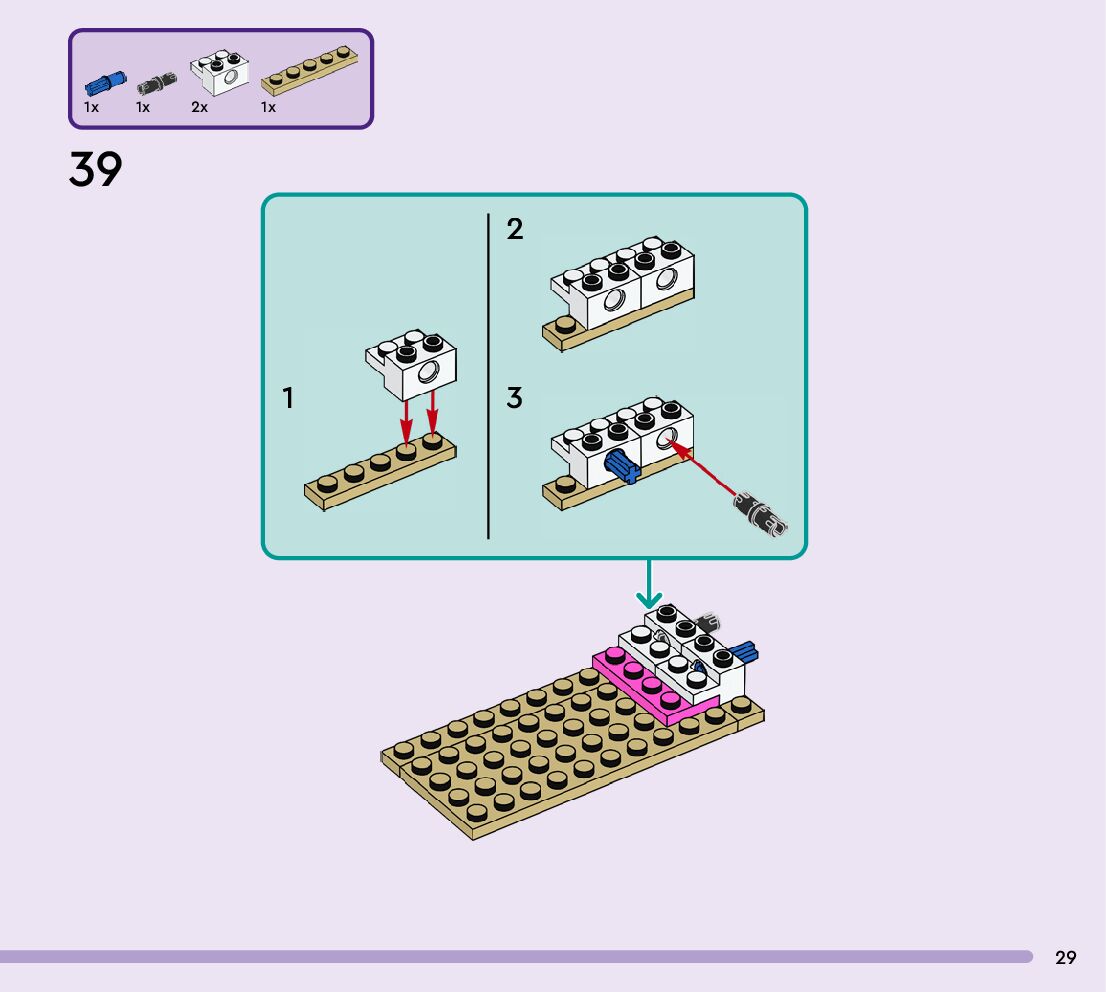 1x 1x 2x 1x

39

1

2

3

29