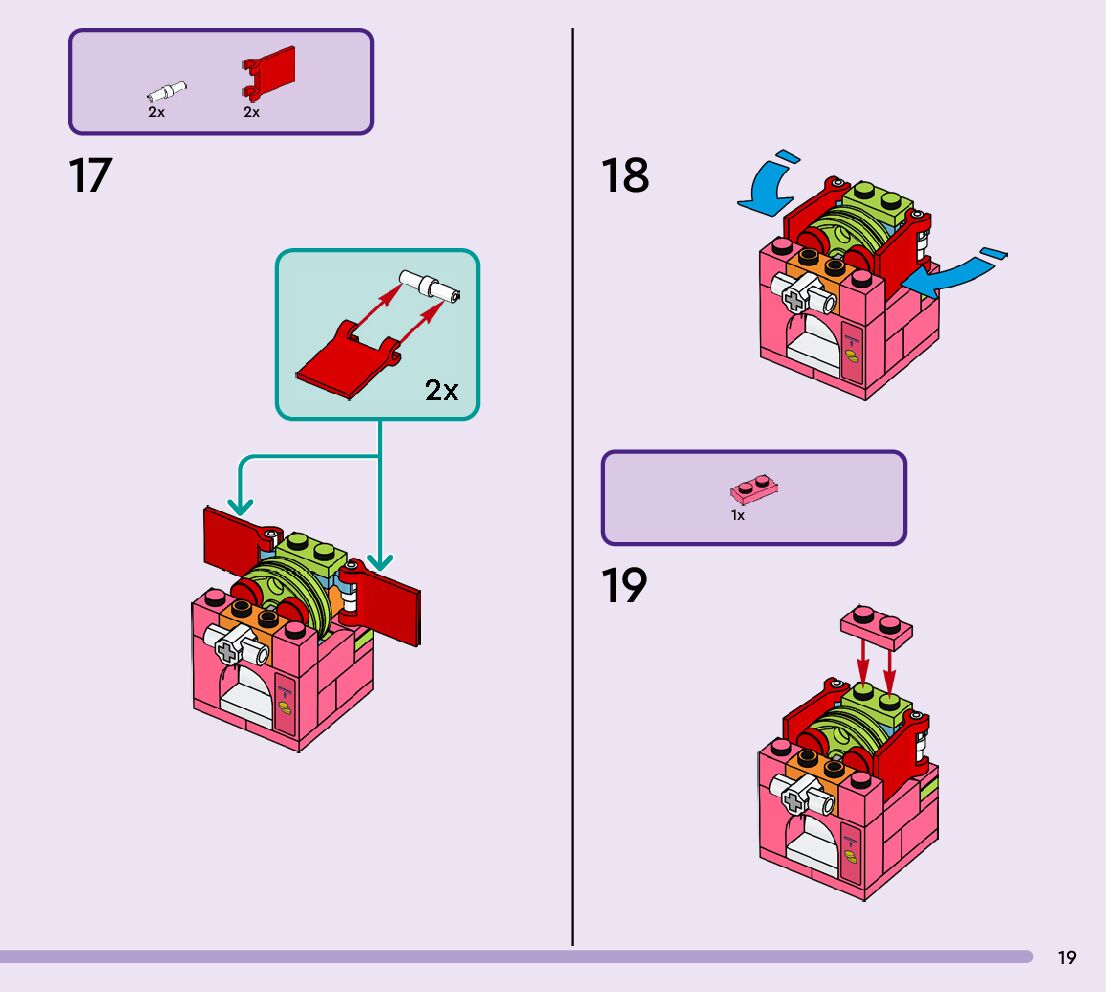 2x 2x

17

2x

18

1x

19

19