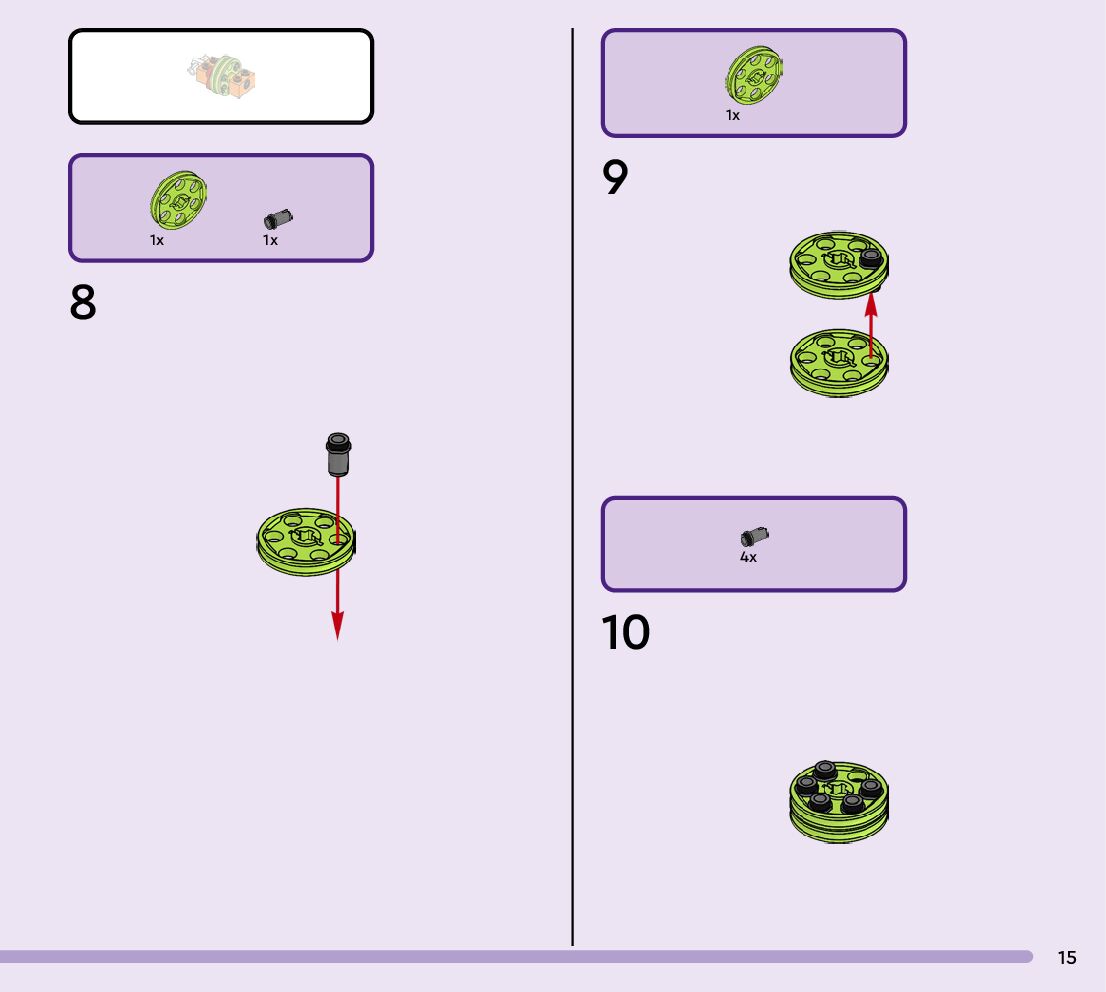 1x 1x

8

1x

9

4x

10

15