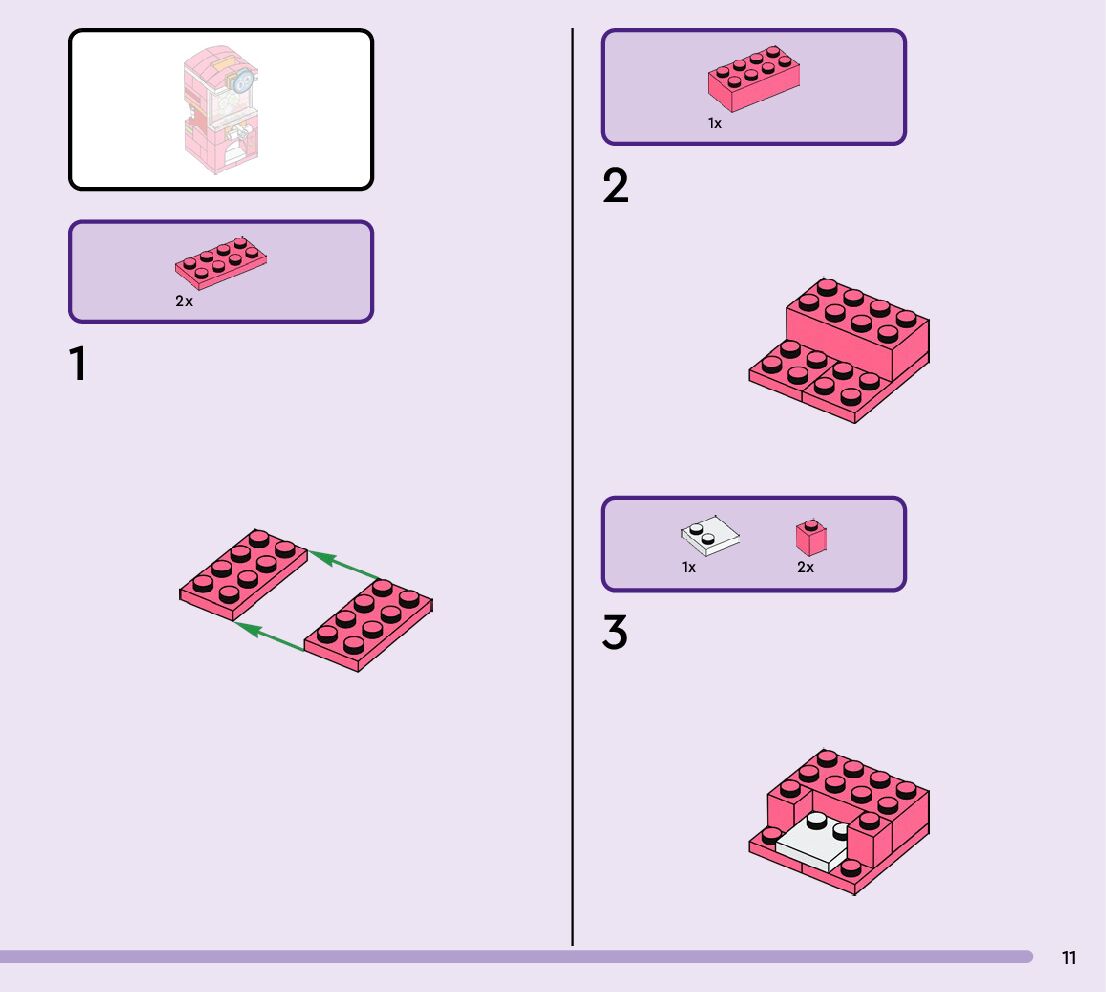 2x

1

1x

2

1x

2x

3

11