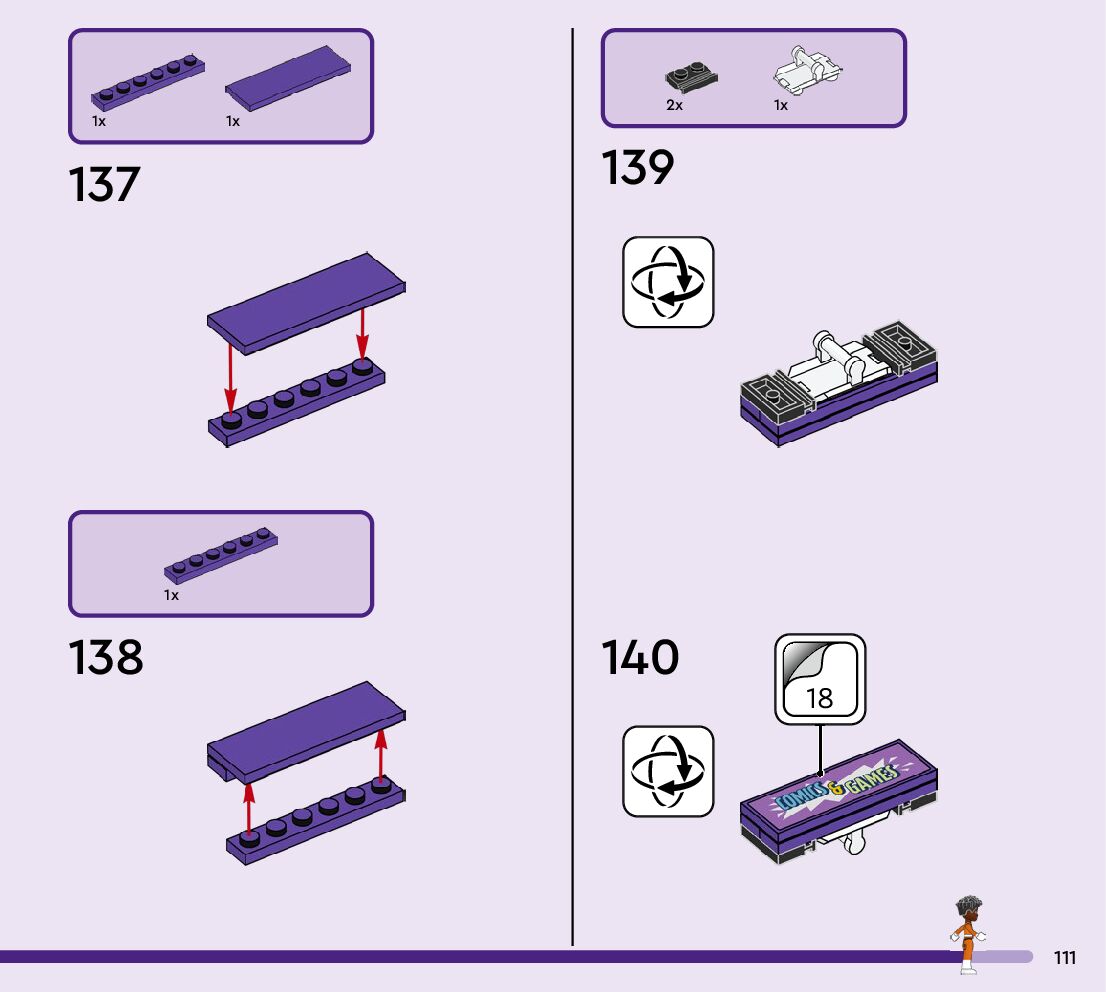 1x 1x

137

1x

138

2x 1x

139

140

18

COMICS & GAMES

111