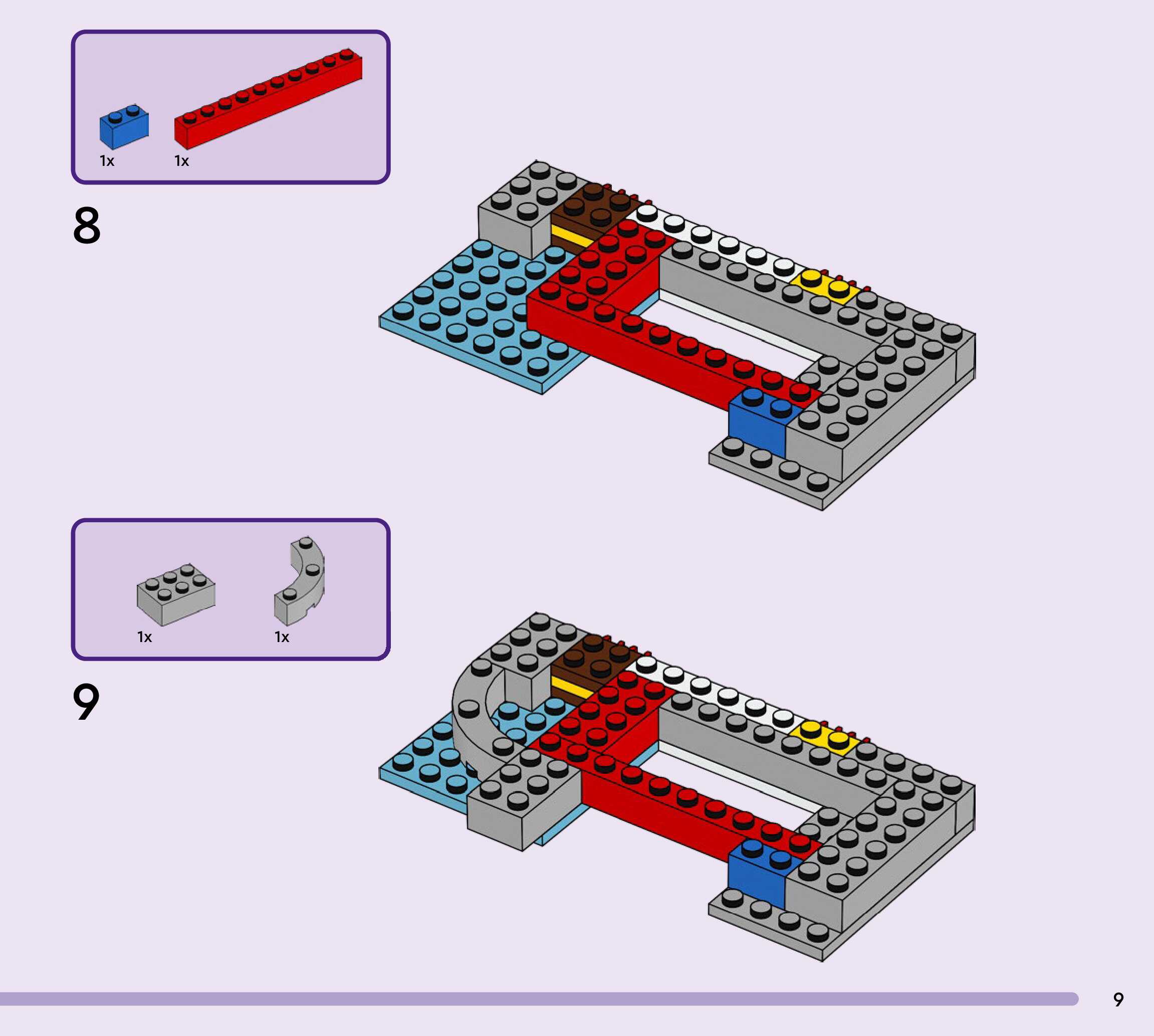 1x 1x

8

1x 1x

9

9