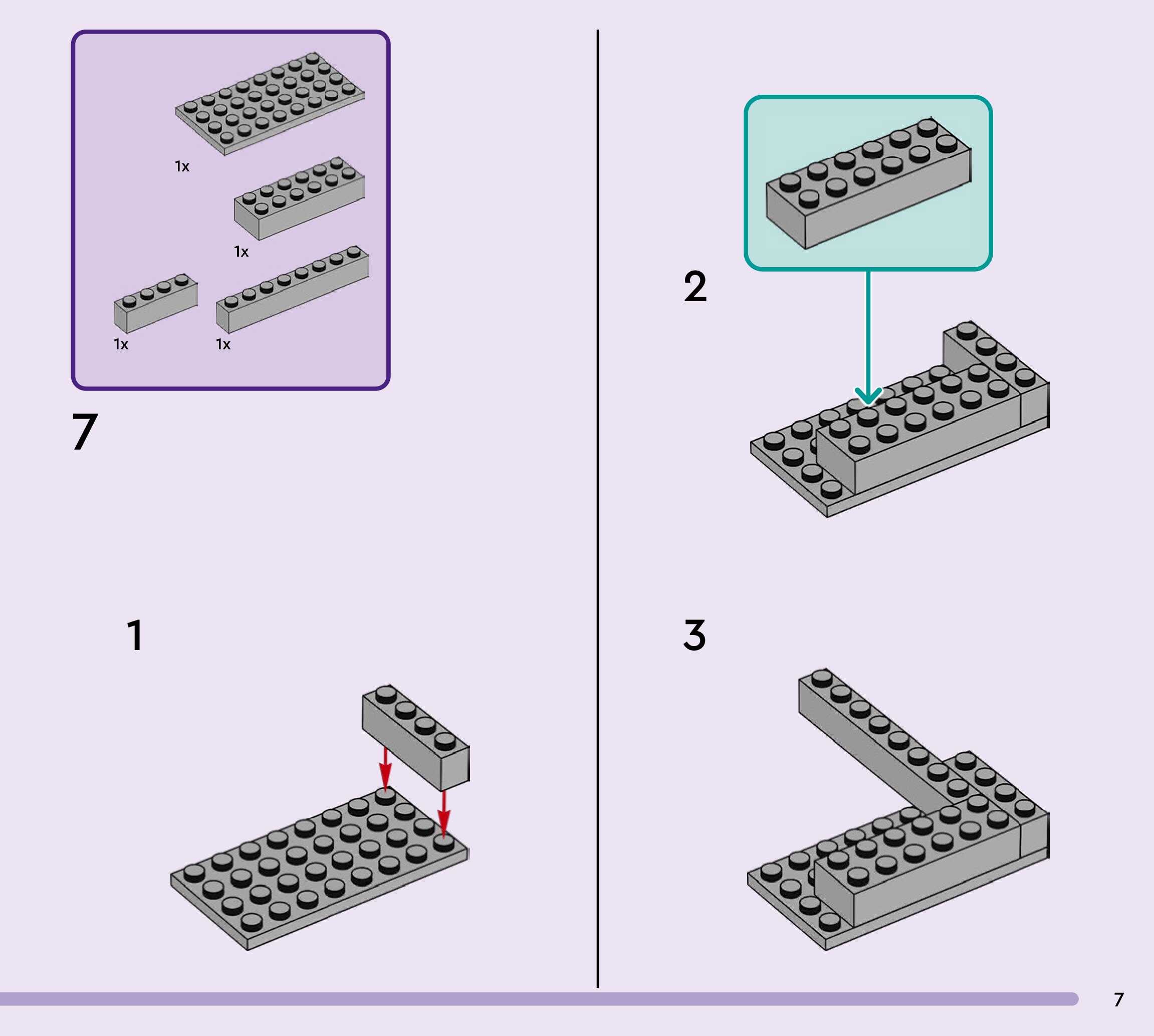 1x

1x

1x

1x

7

1

2

3

7