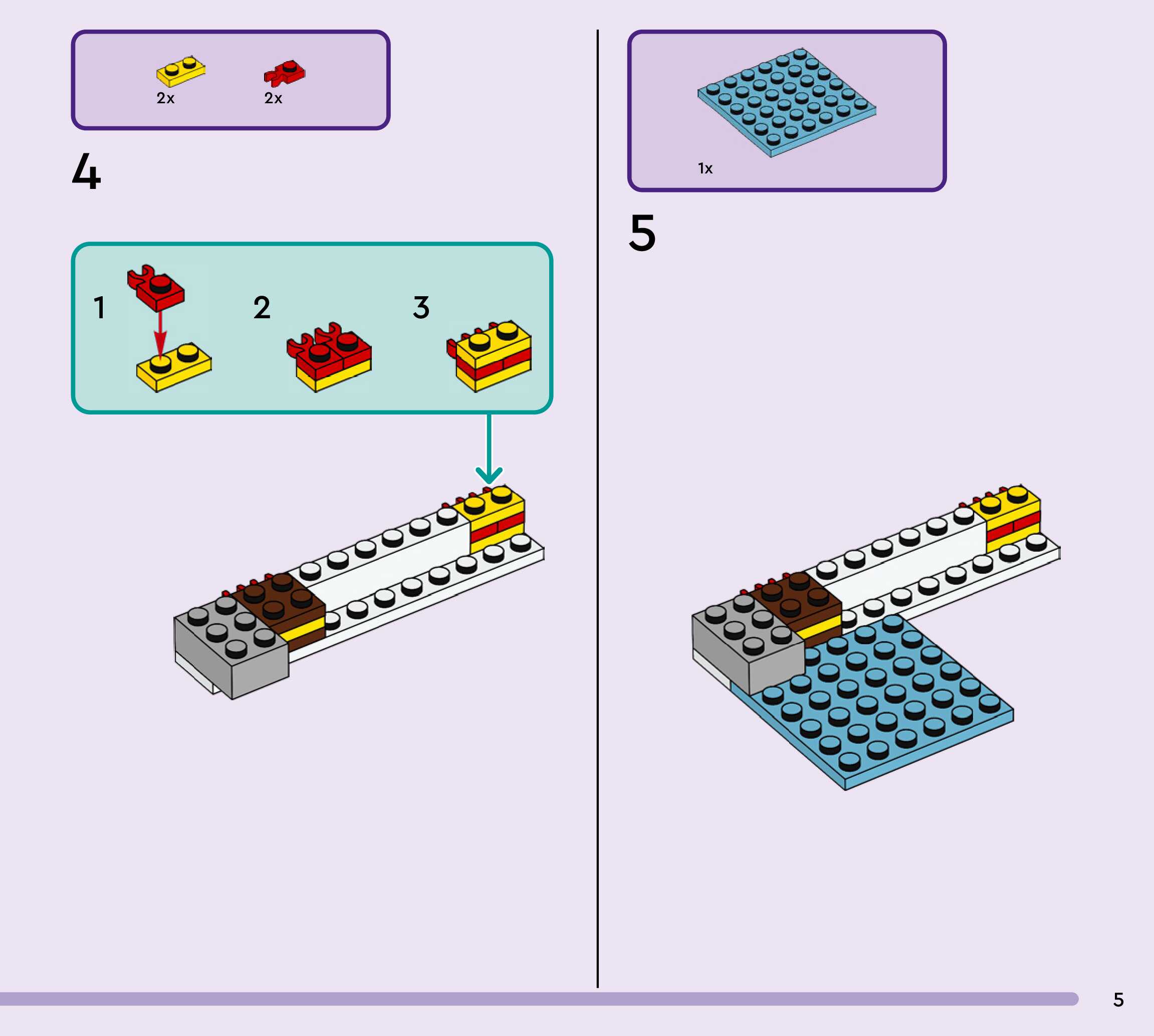 2x 2x

4

1 2 3

1x

5

5