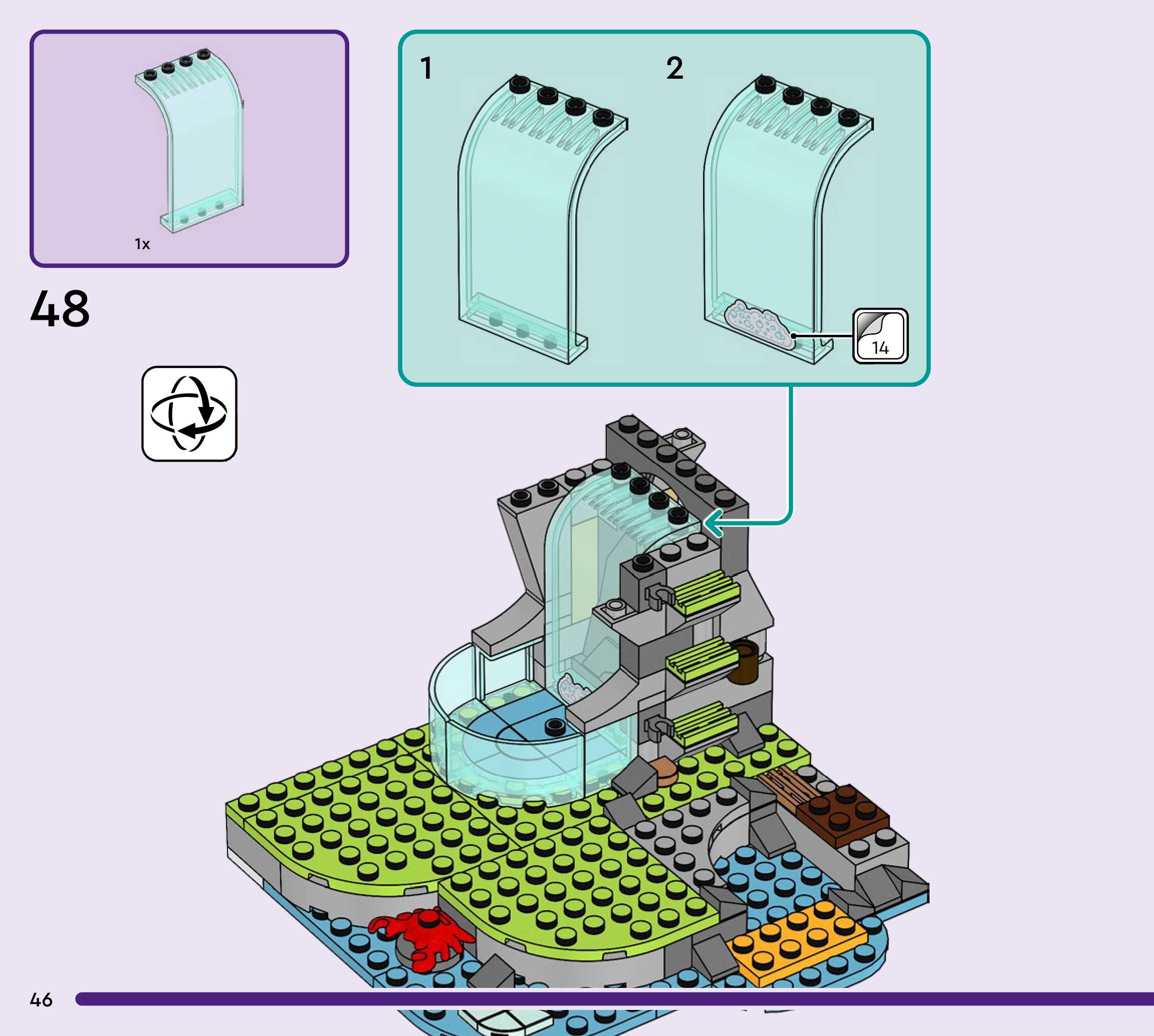 1x

48

1

2

14

46