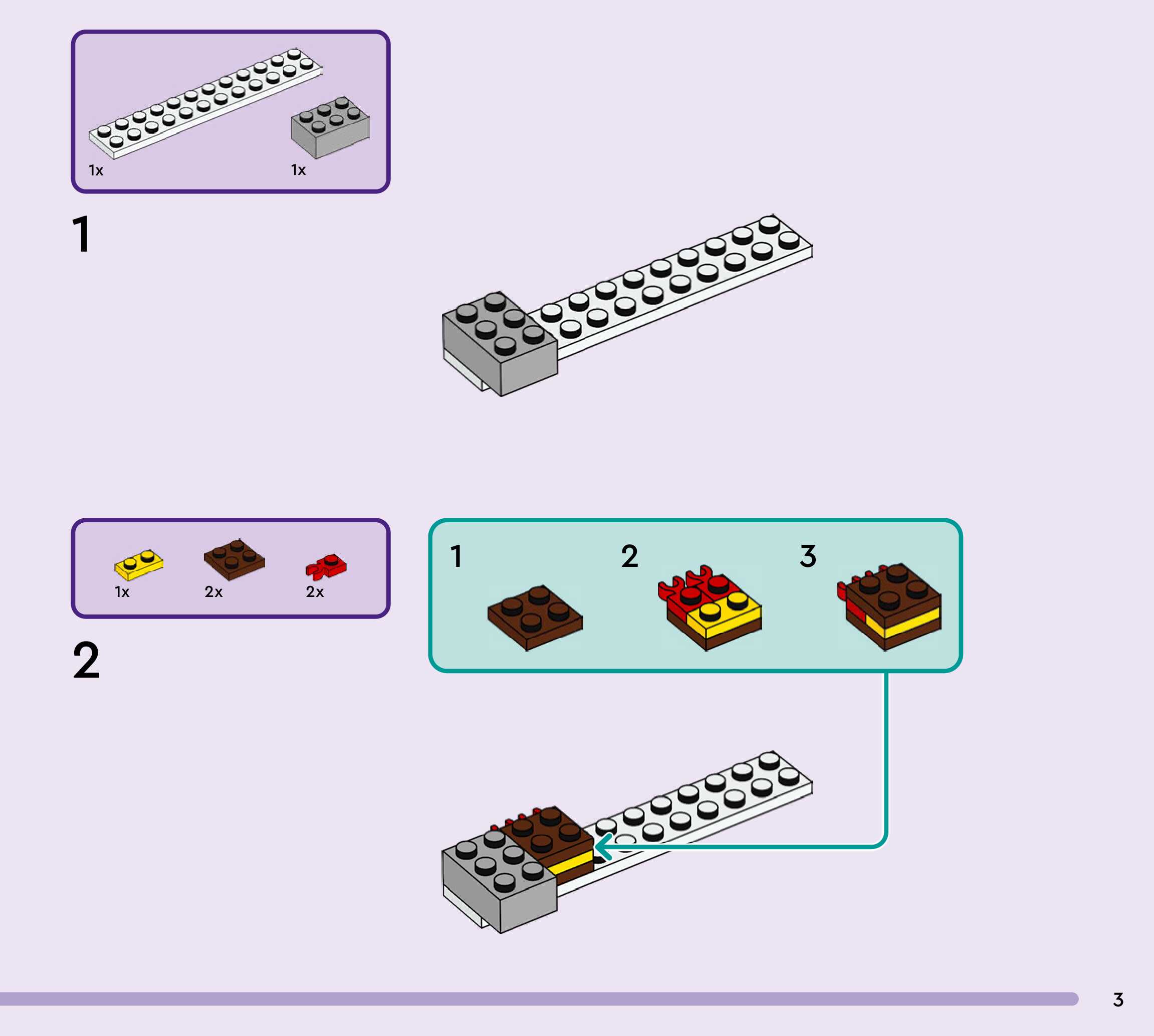 1x
1x

1

1x
2x
2x

2

1
2
3

3