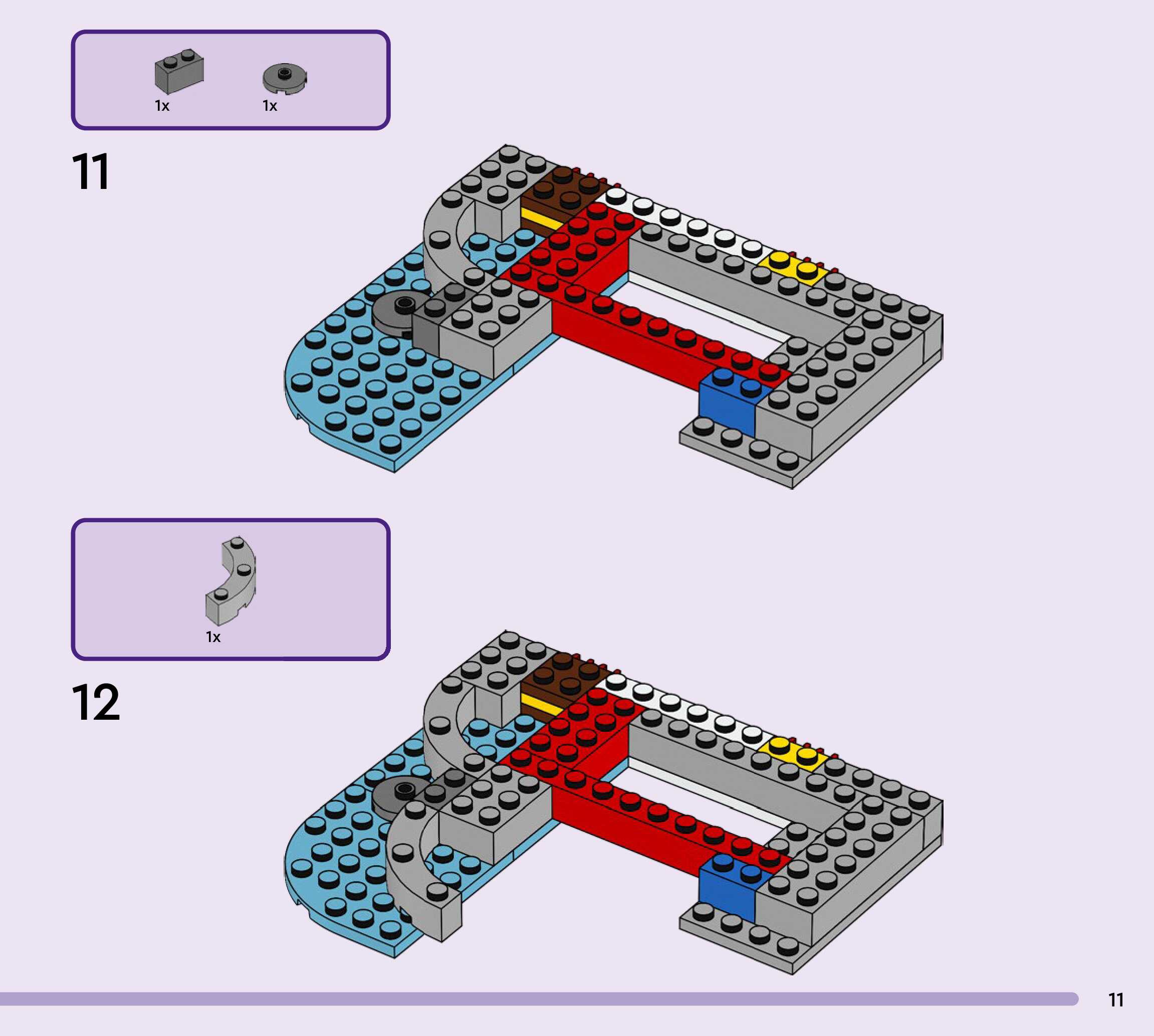 1x 1x

11

1x

12

11