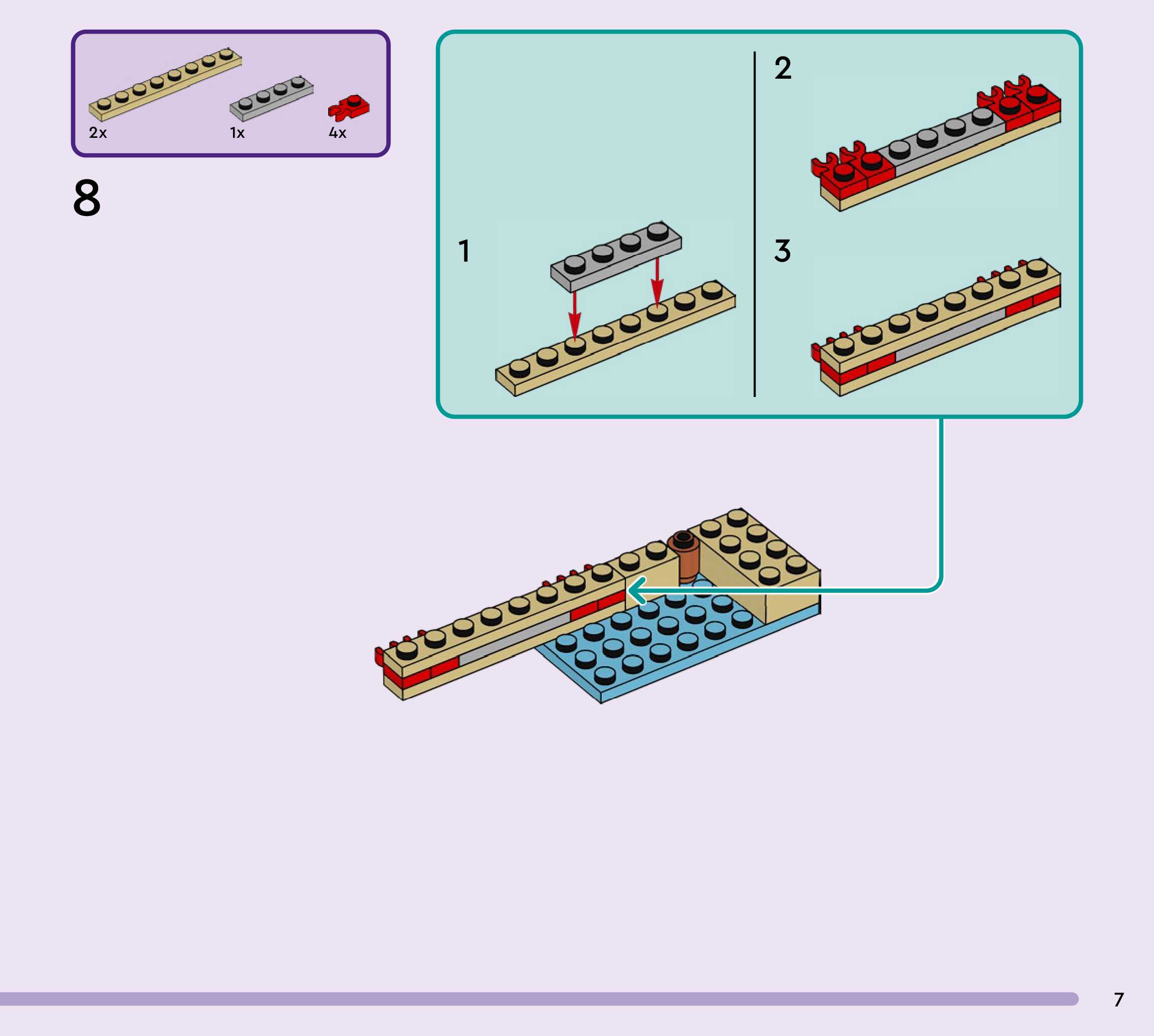 2x

1x

4x

8

1

2

3

7