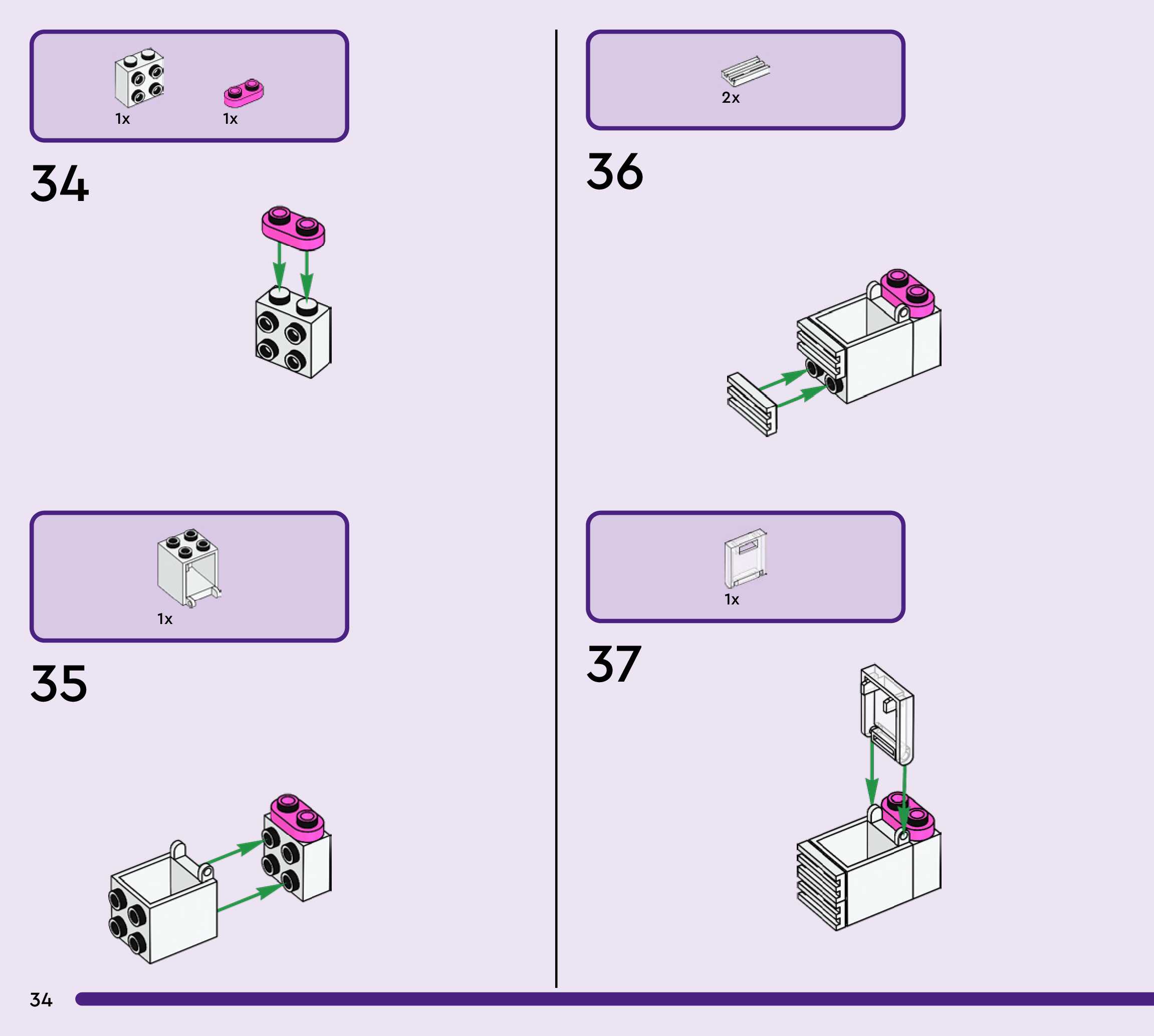 1x 1x

34

1x

35

2x

36

1x

37

34