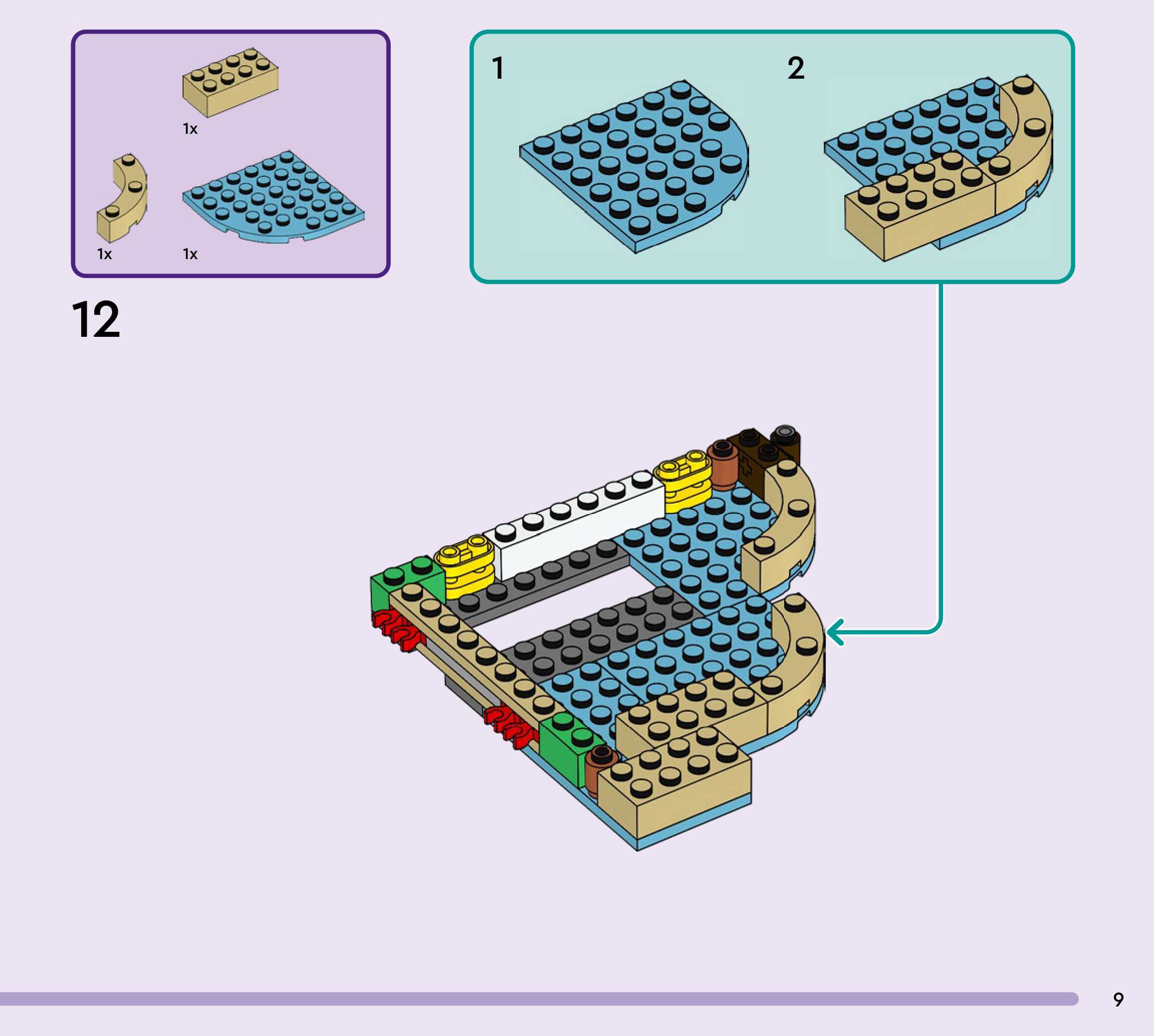 1x

1x

1x

1

2

12

9