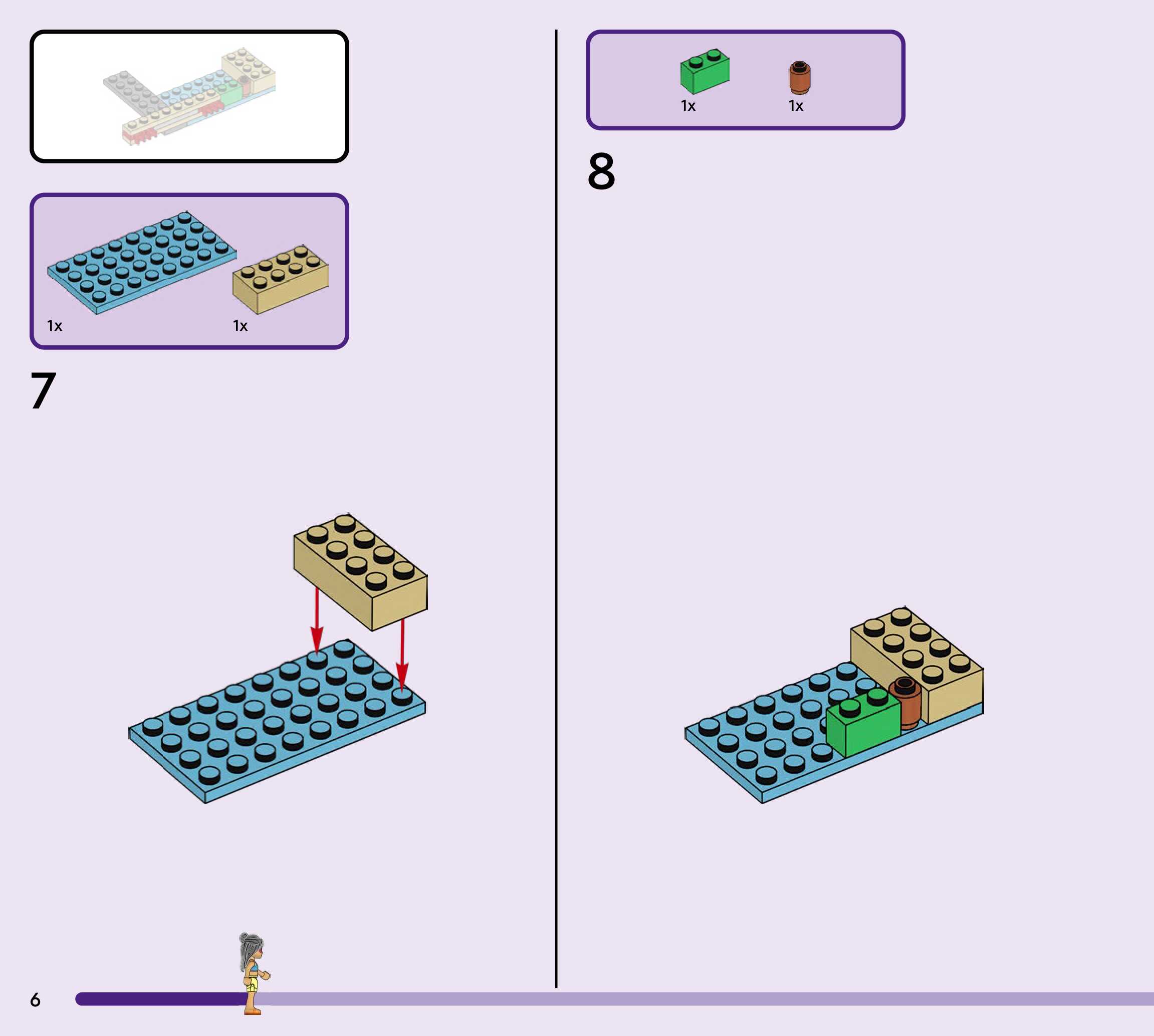 1x

1x

7

1x

1x

8

6