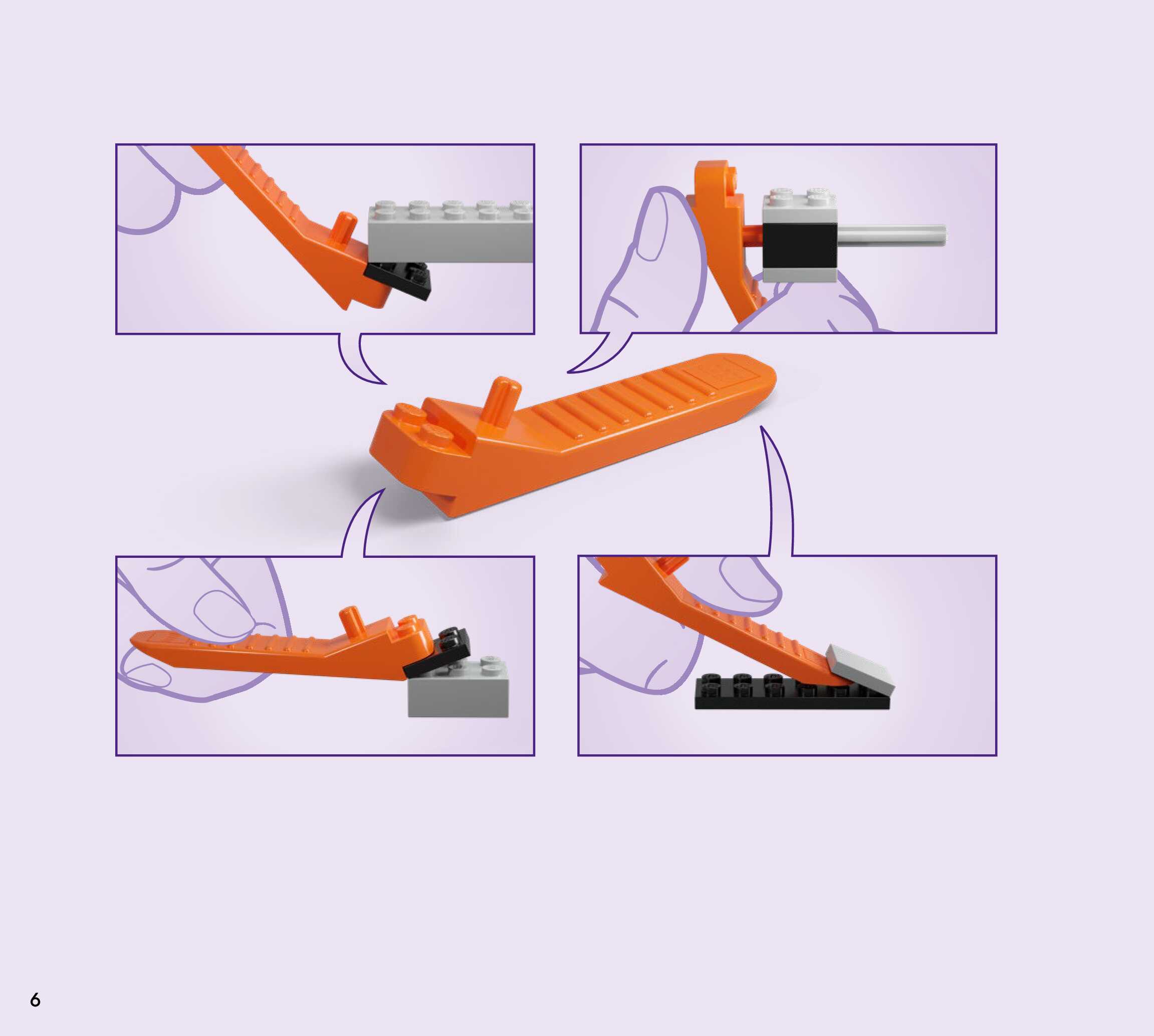 6