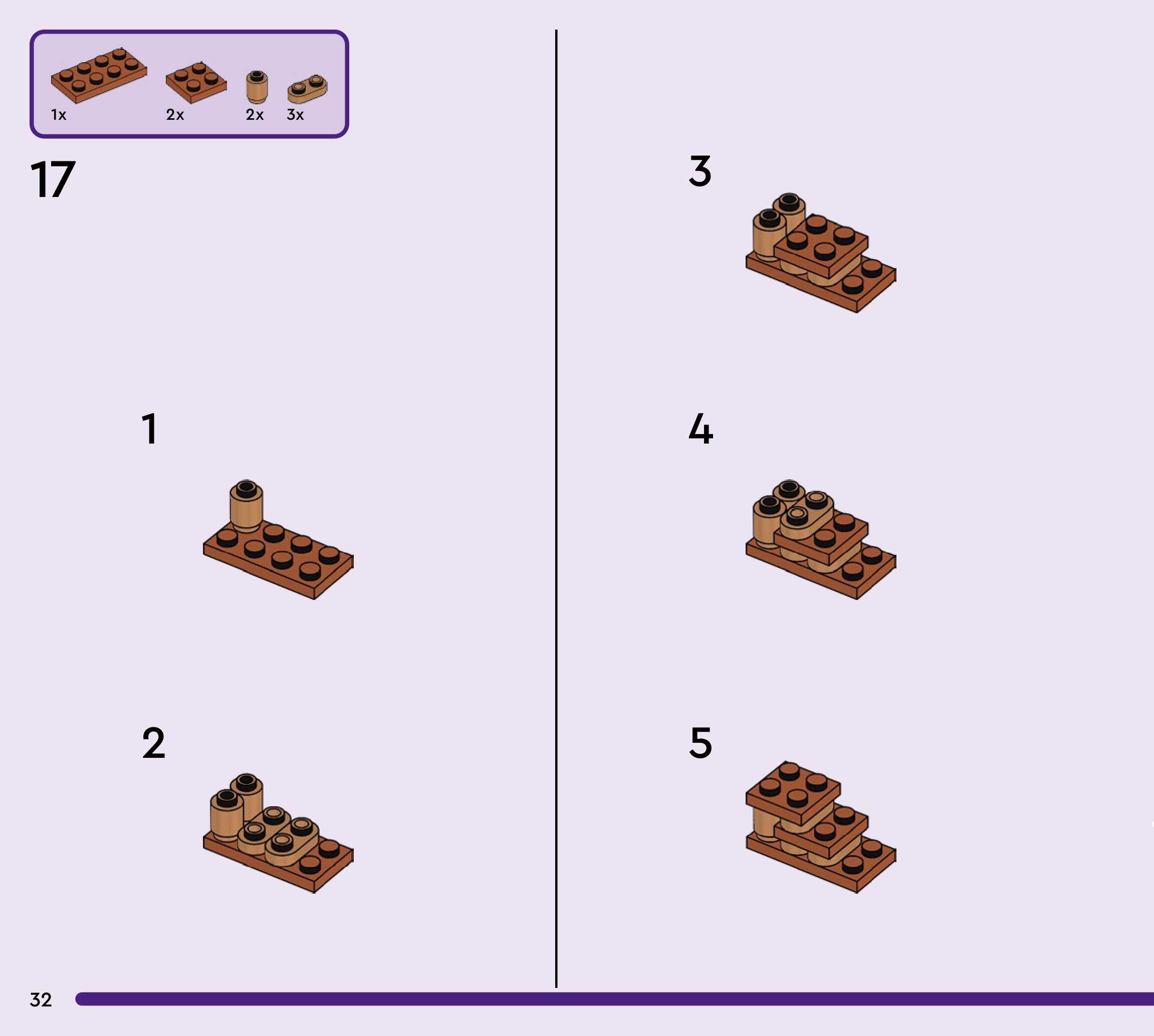 1x 2x 2x 3x

17

1

2

3

4

5

32