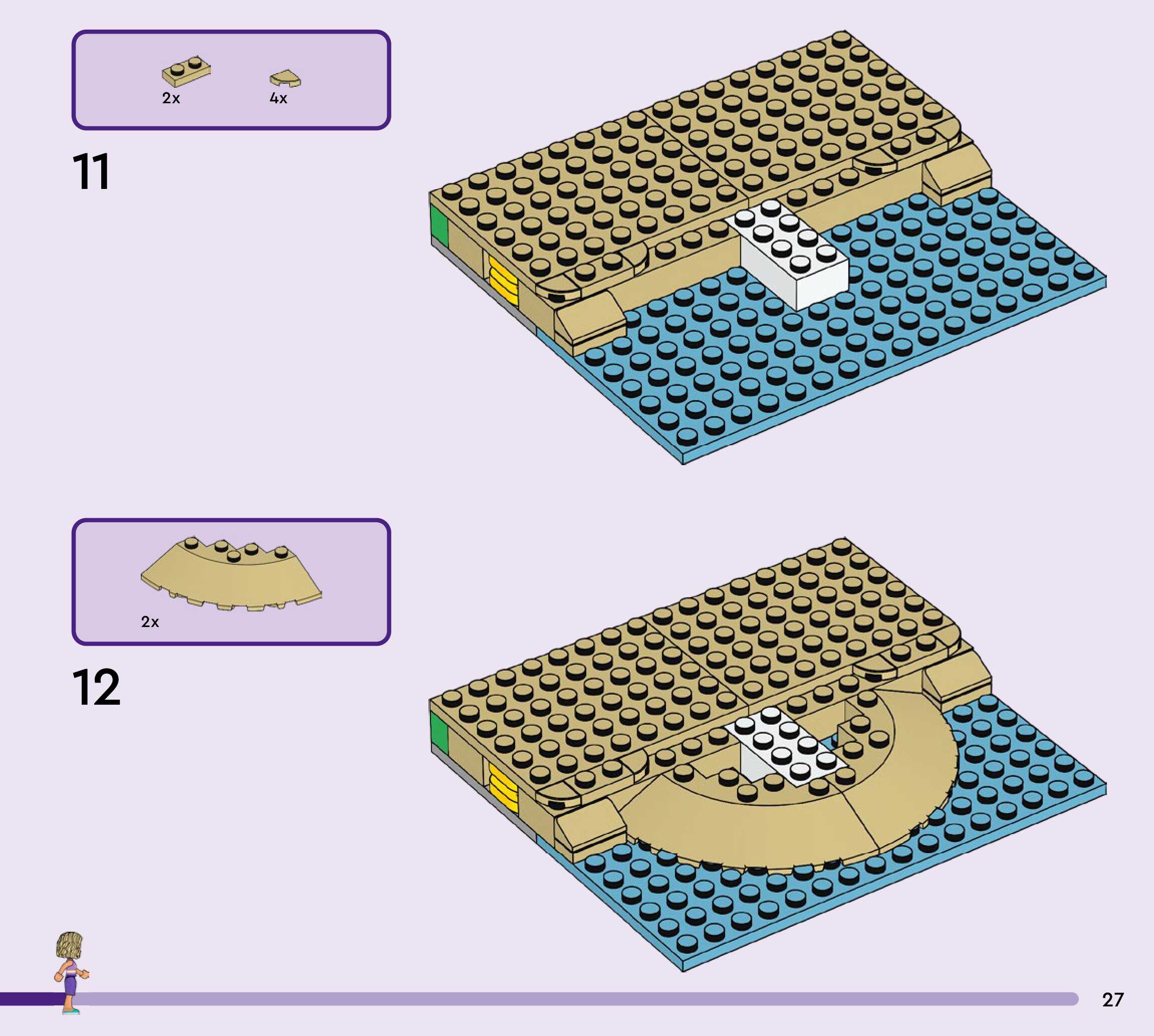 2x 4x

11

2x

12

27