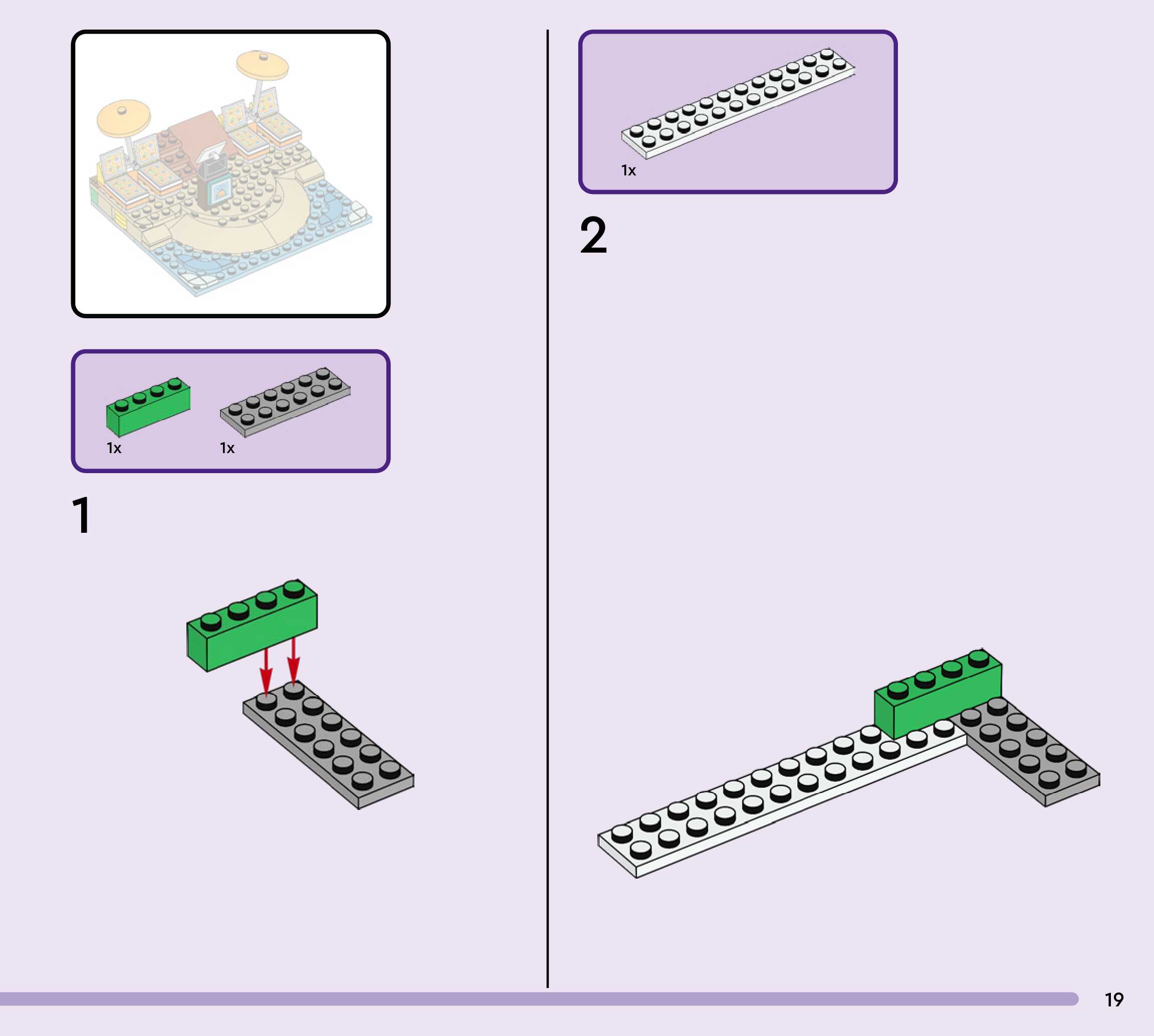 1x 1x

1

1x

2

19