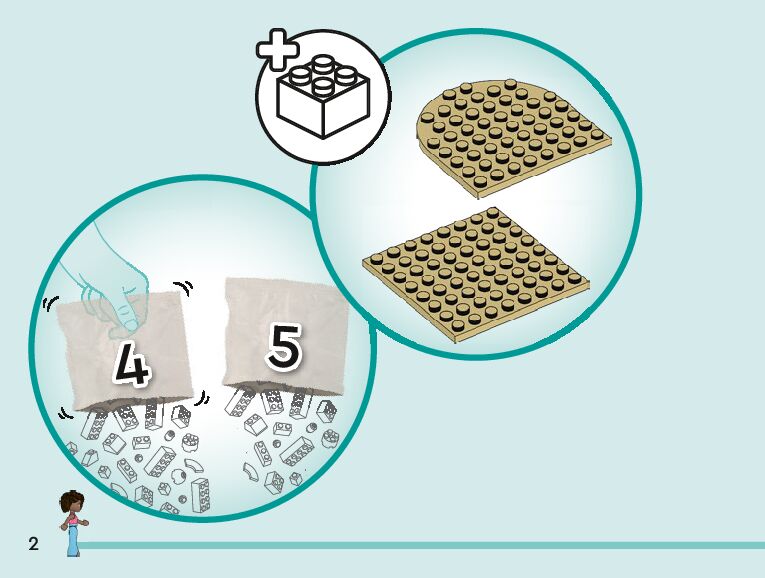 4

5

2