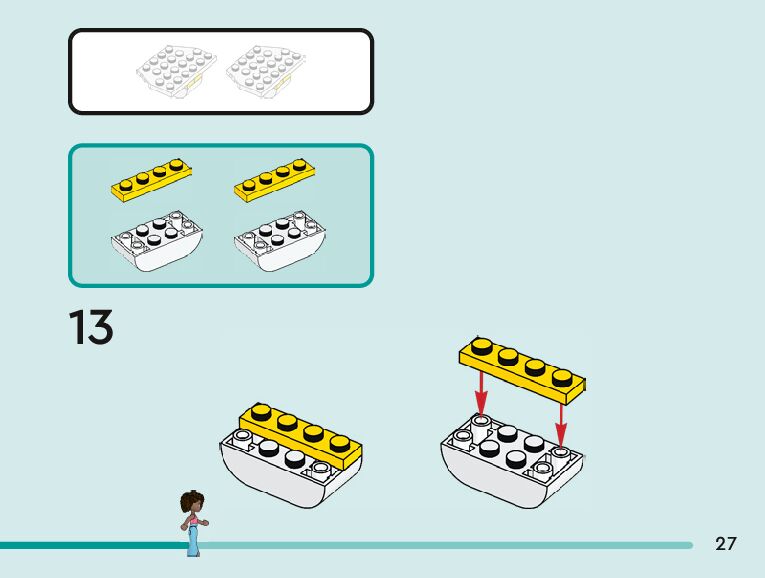 13

27