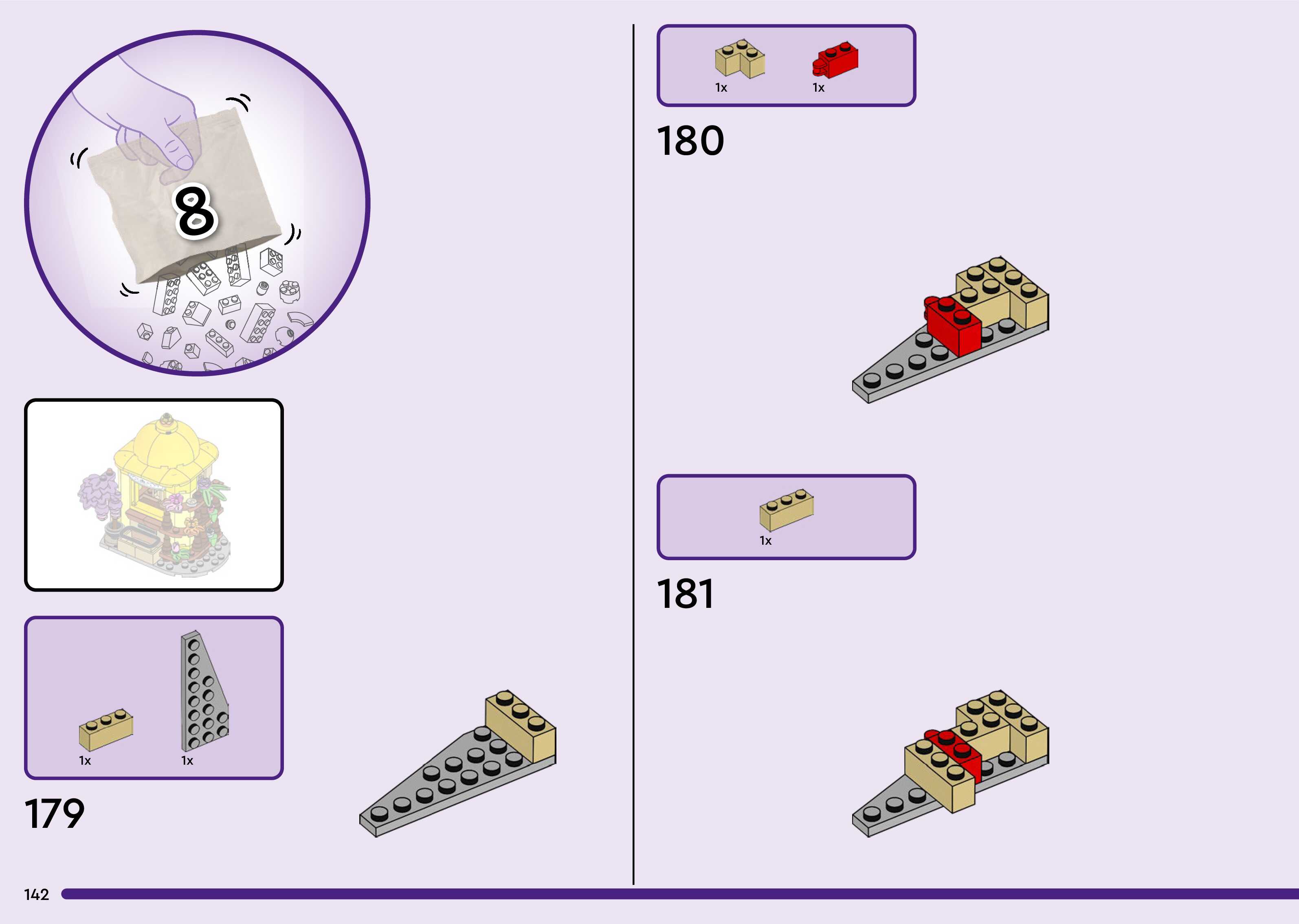 8

1x

1x

179

1x

1x

180

1x

181

142