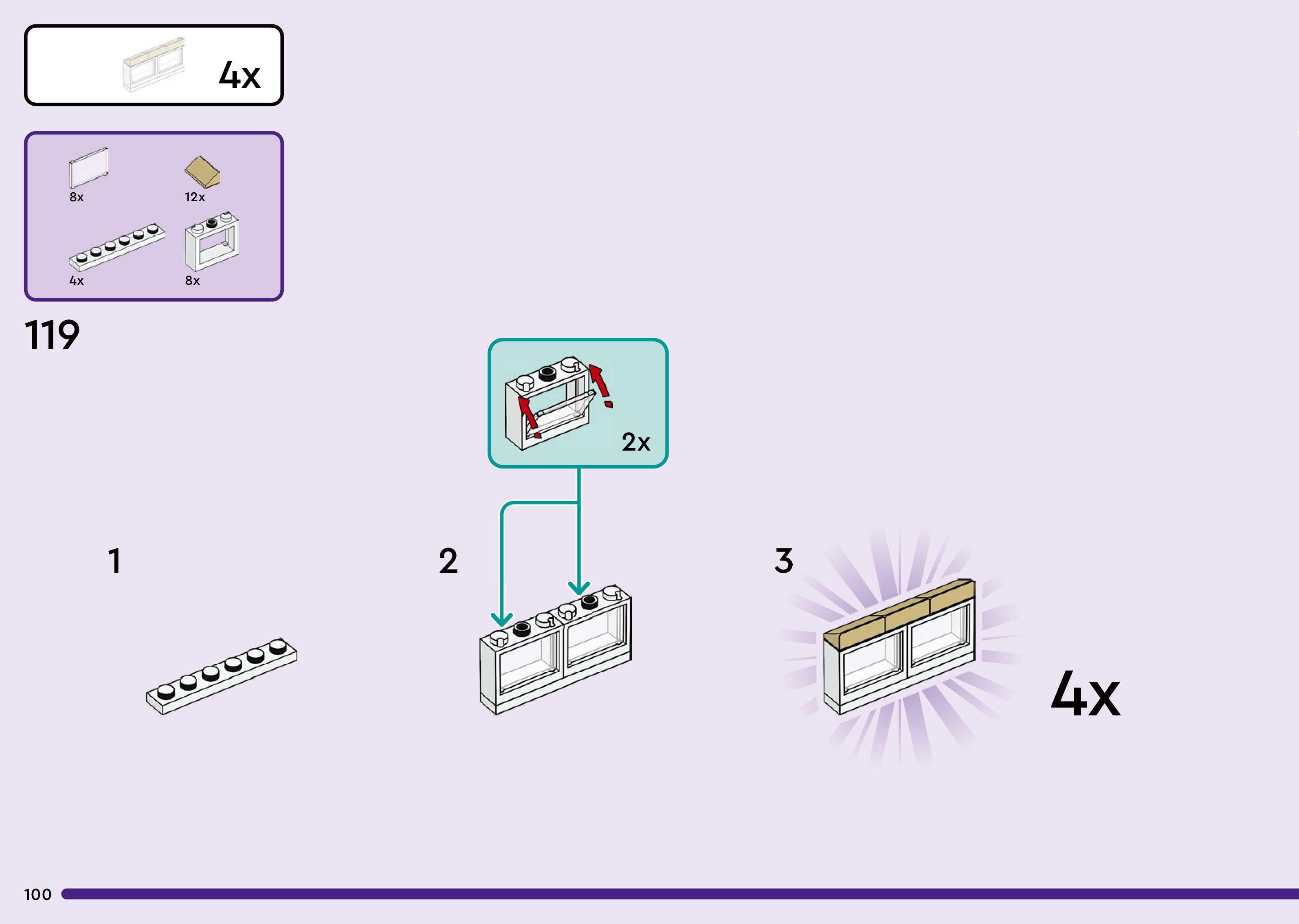 4x

8x
12x
4x
8x

119

2x

1

2

3

4x

100