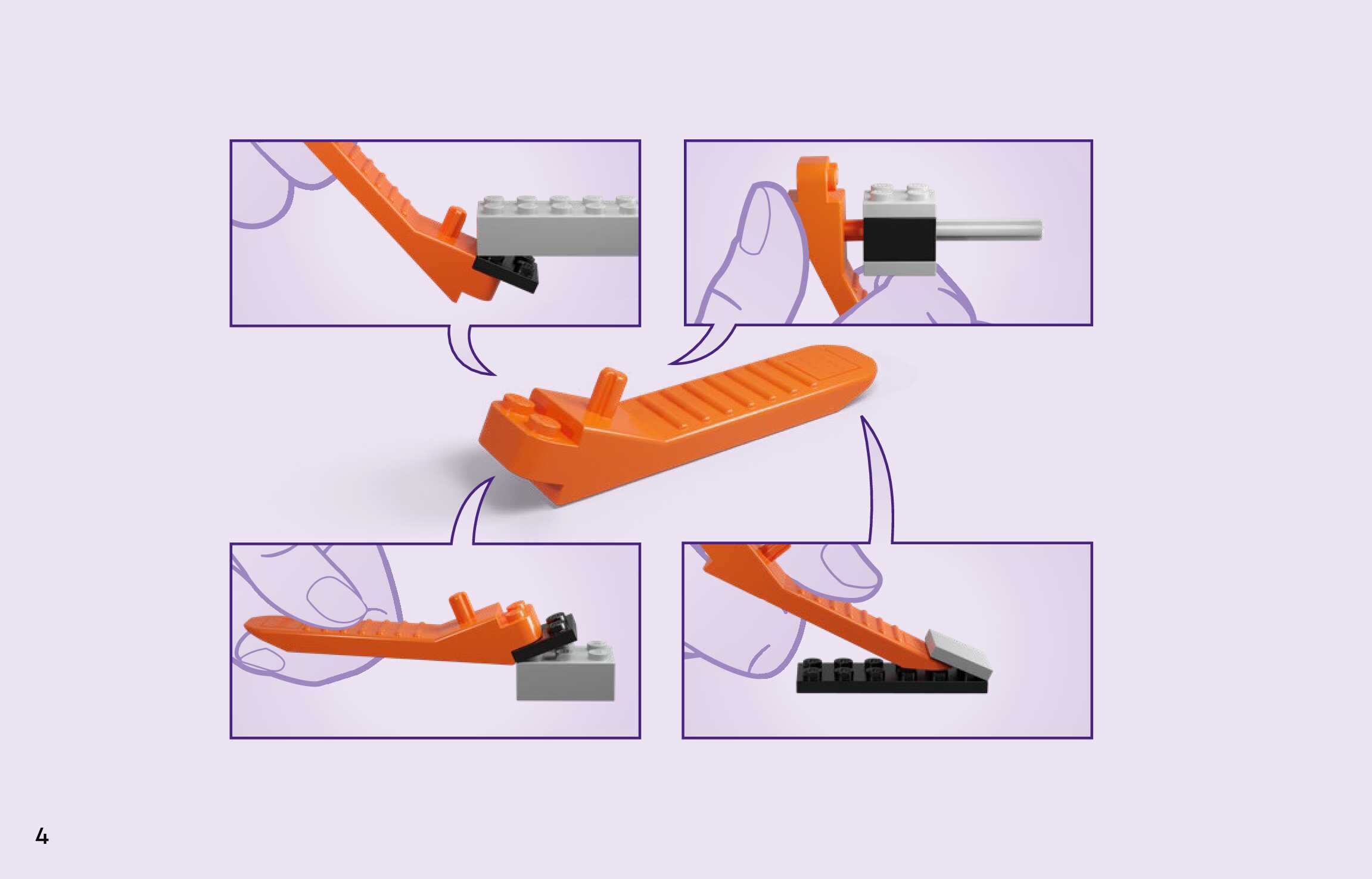 4