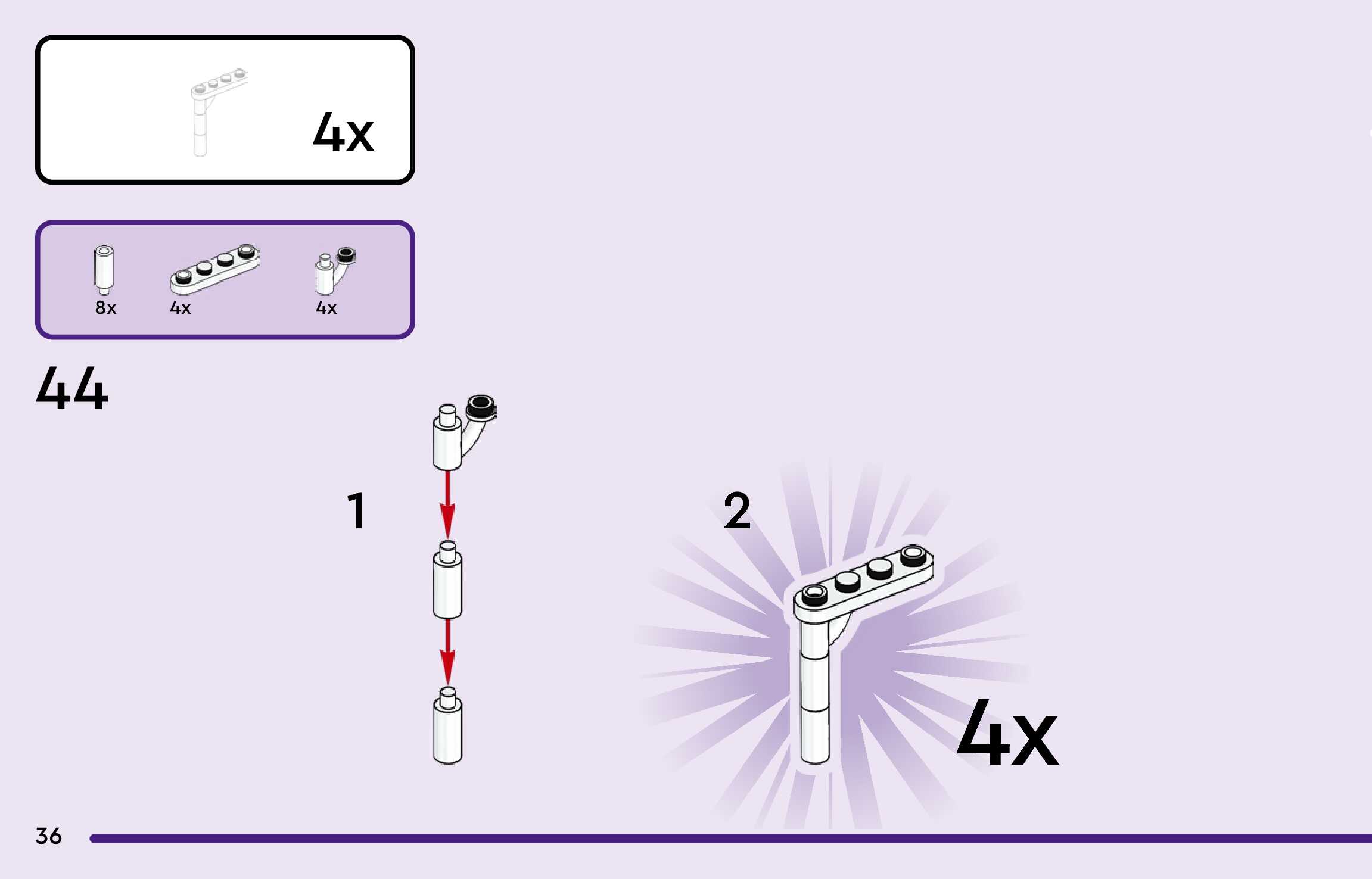 4x

8x 4x 4x

44

1

2

4x

36