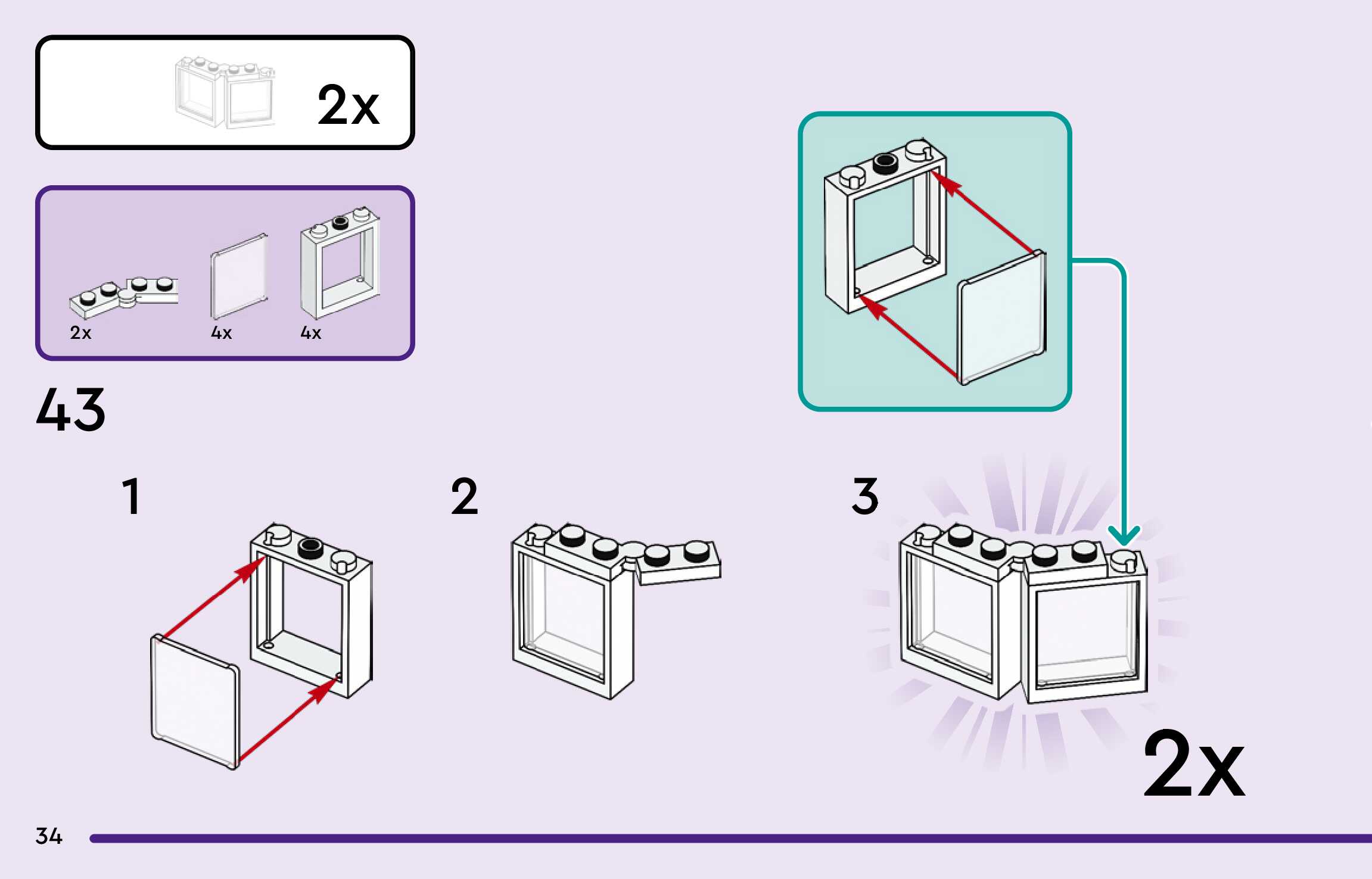 2x

2x
4x
4x

43

1

2

3

2x

34