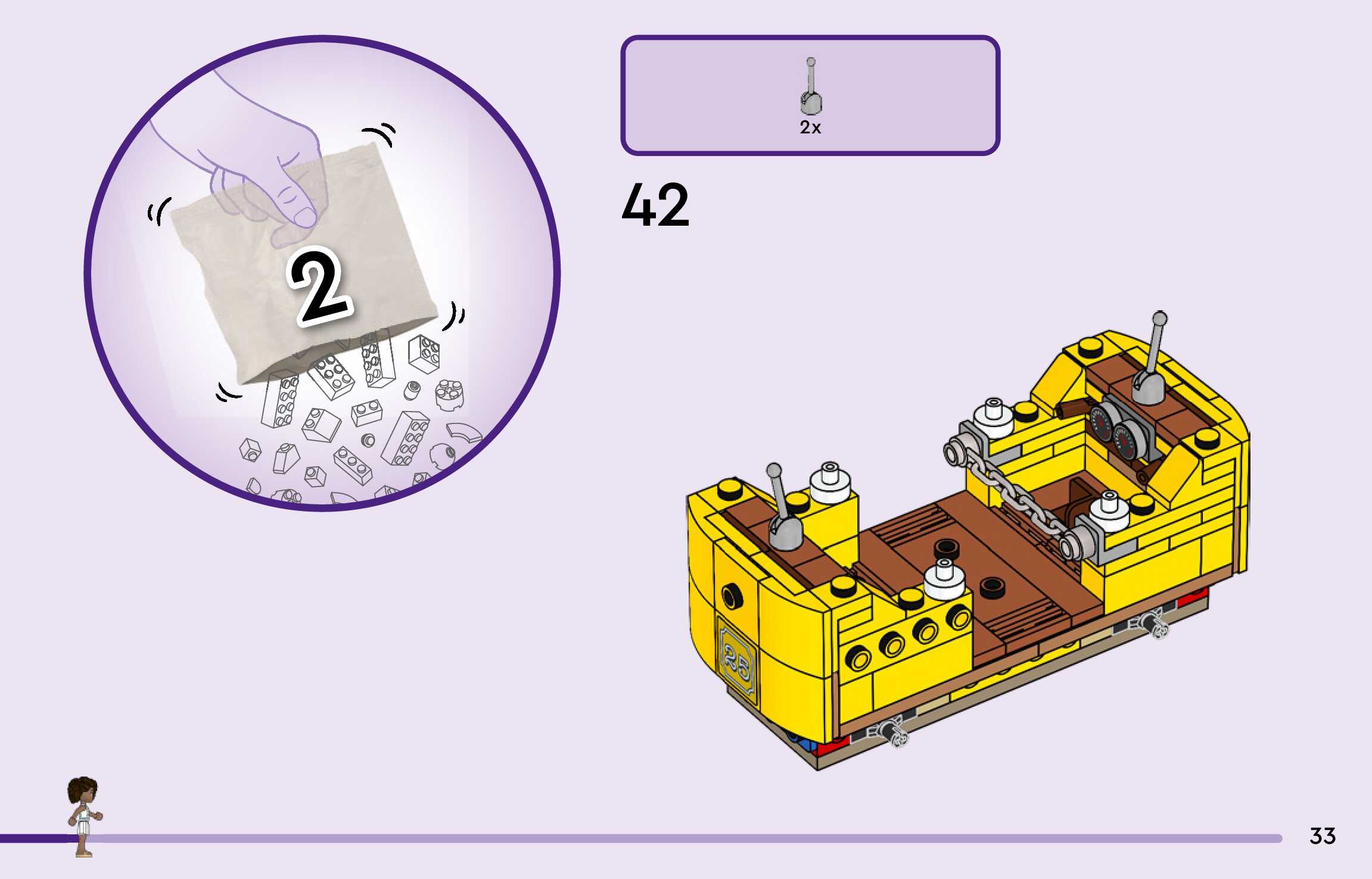 2

2x

42

25

33