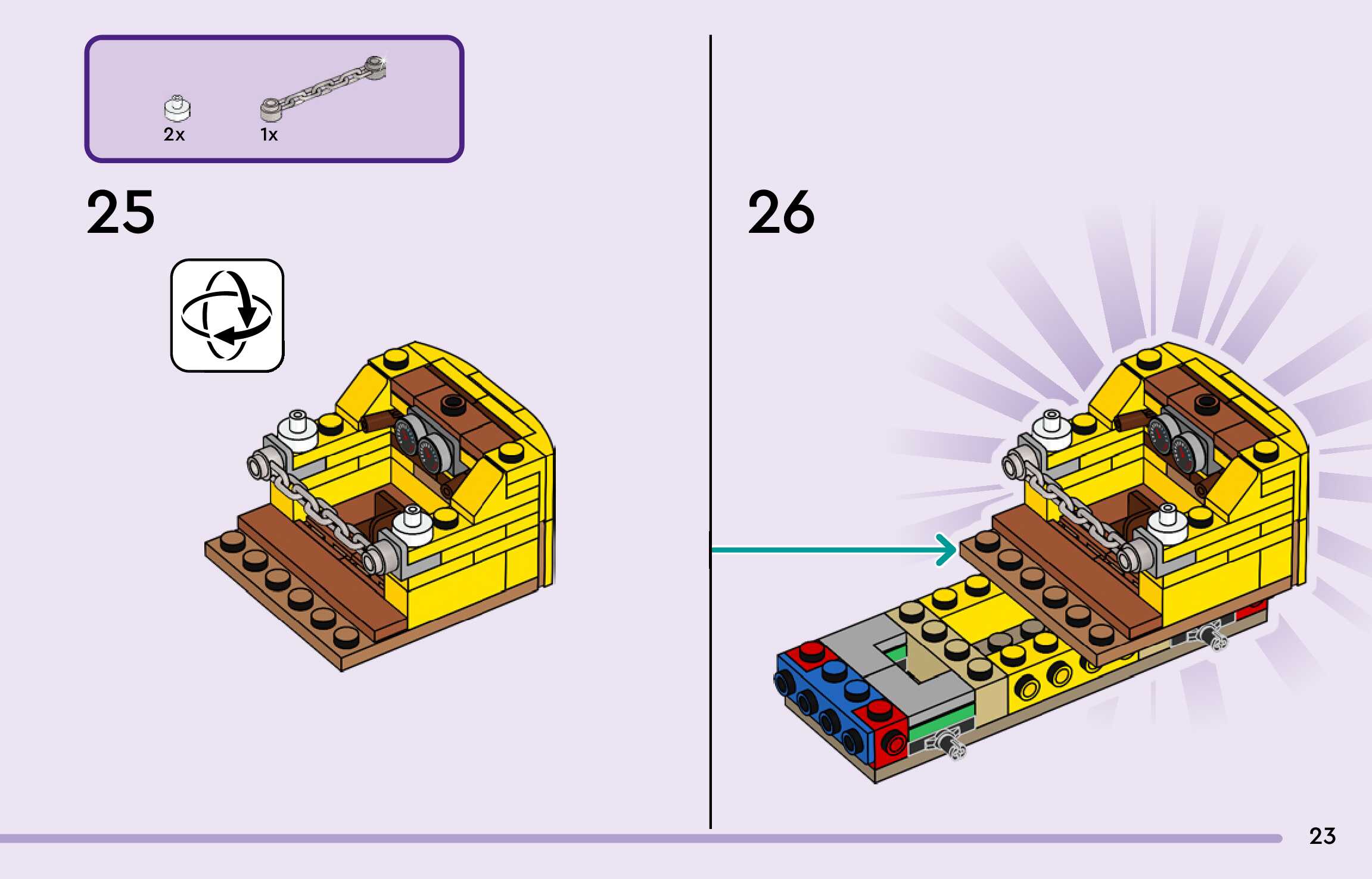 2x
1x

25

26

23