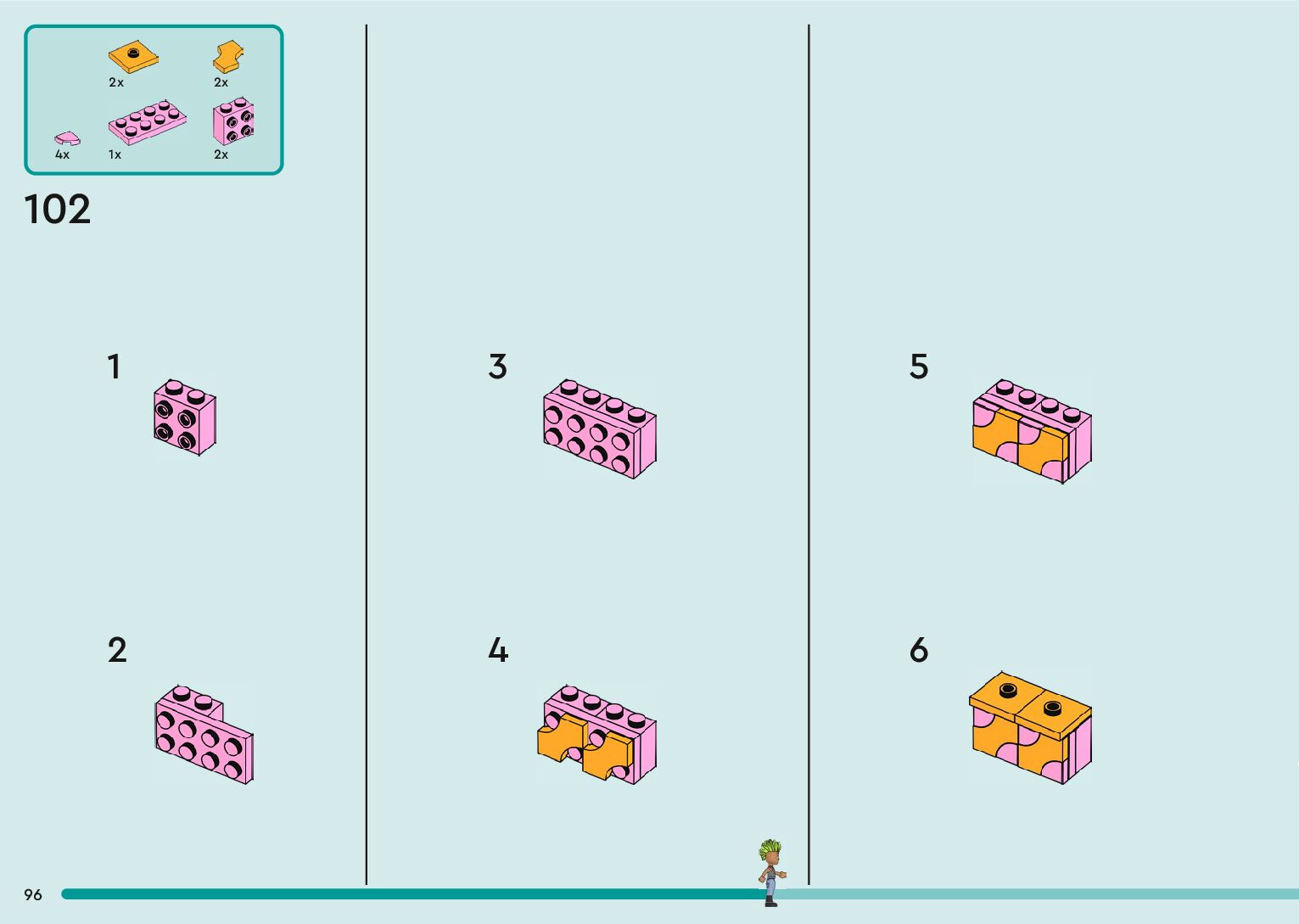 2x
2x
4x
1x
2x

102

1

2

3

4

5

6

96