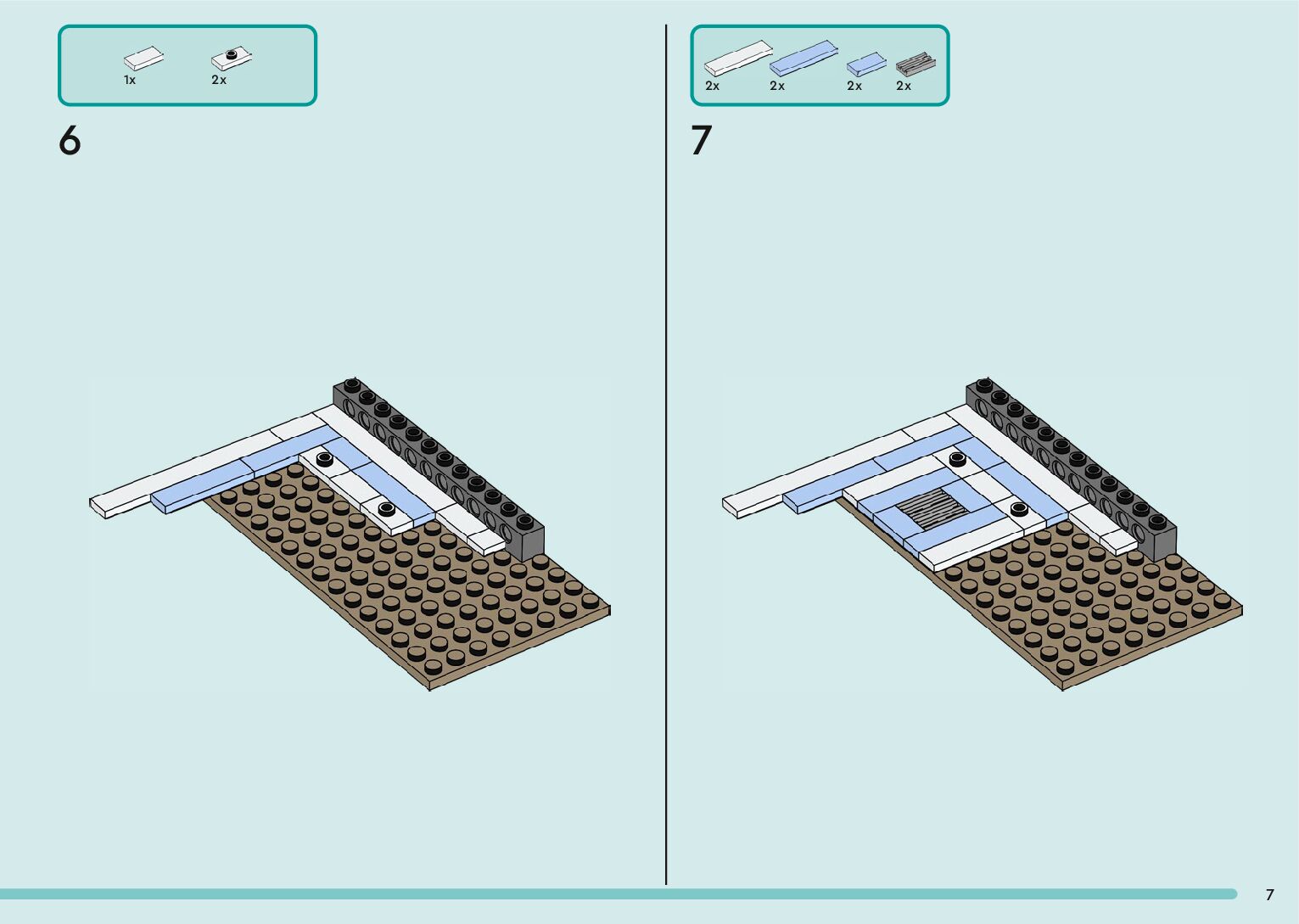 1x 2x

6

2x 2x 2x 2x

7

7