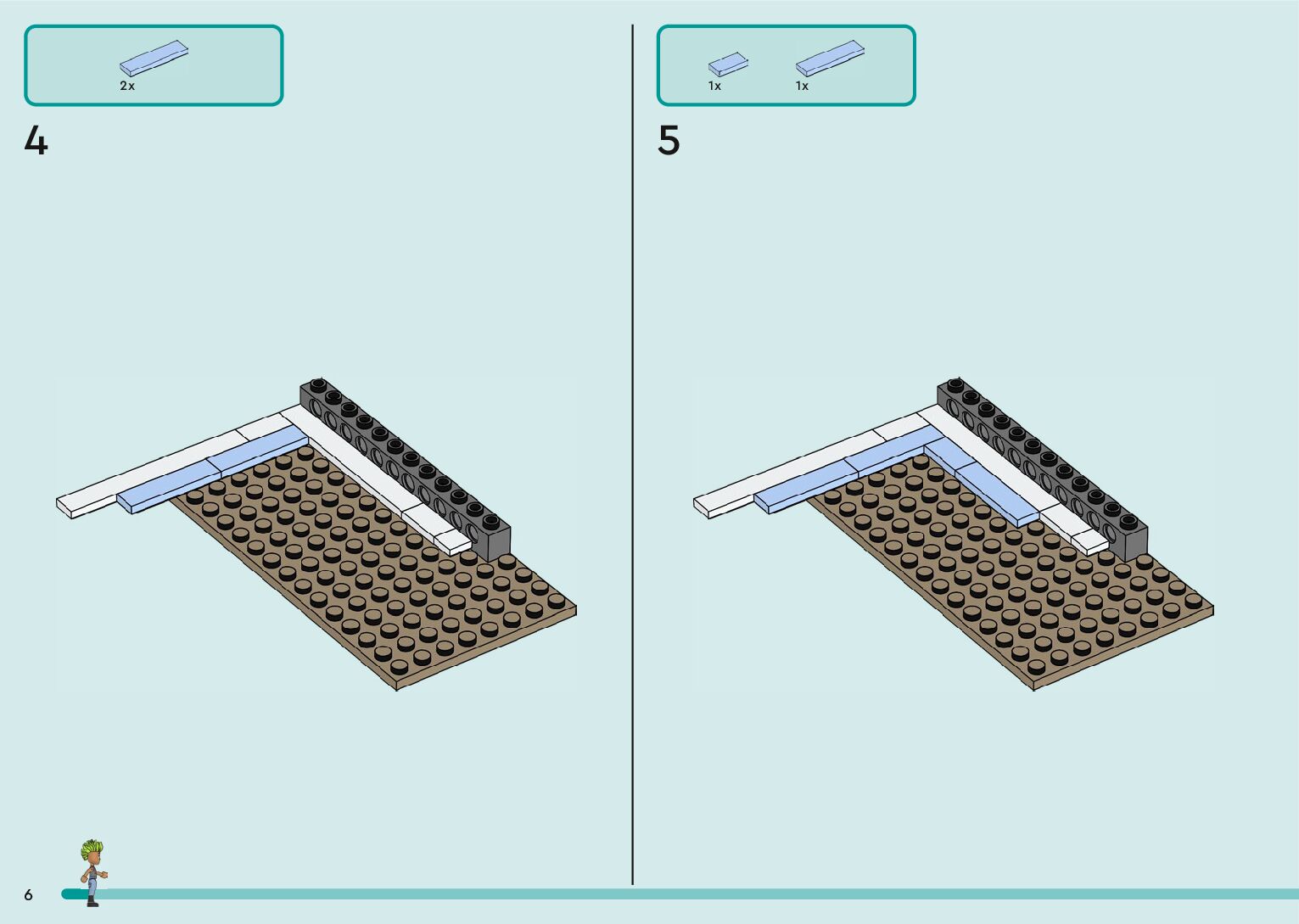 2x

4

1x 1x

5

6