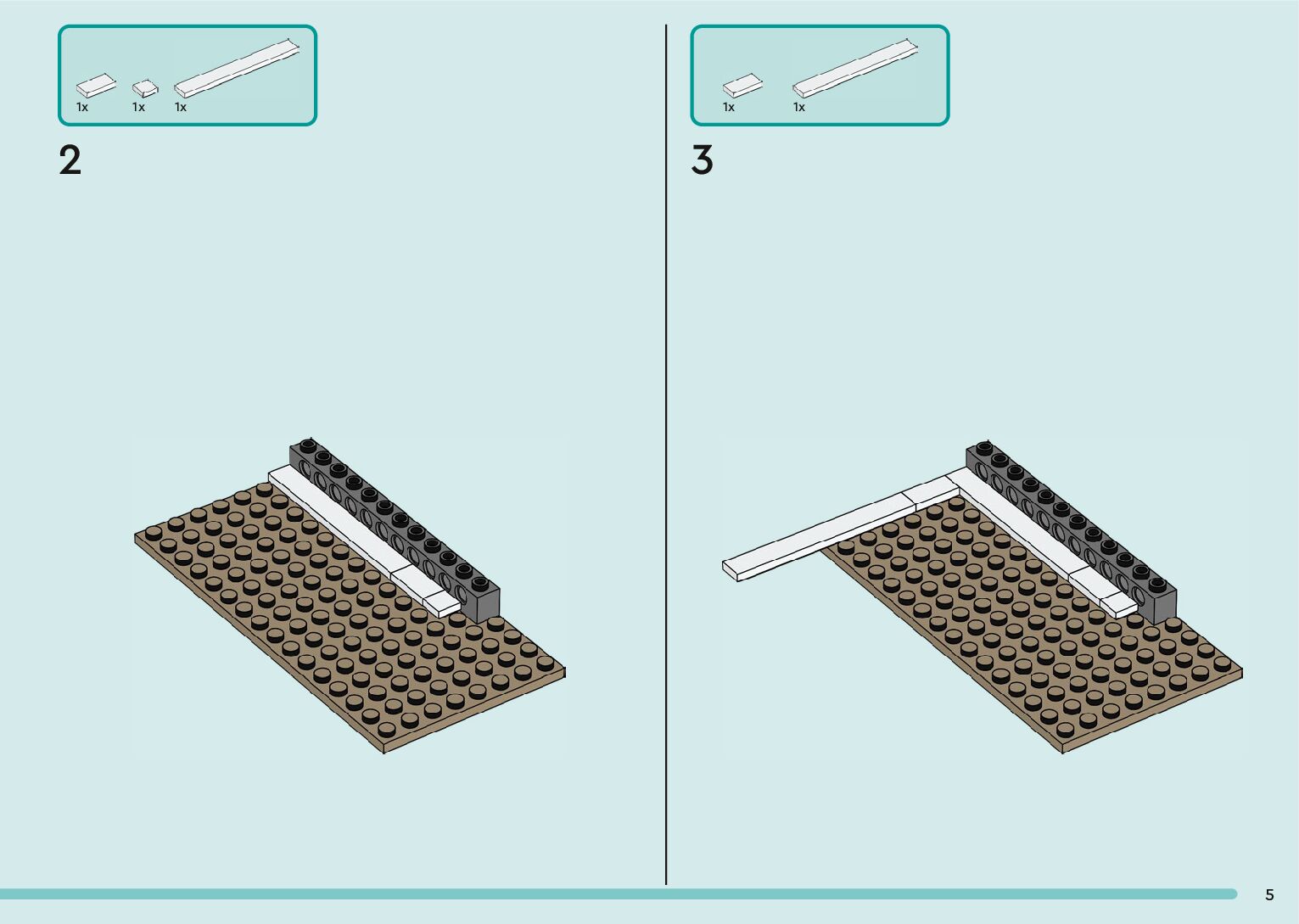 1x 1x 1x

2

1x 1x

3

5