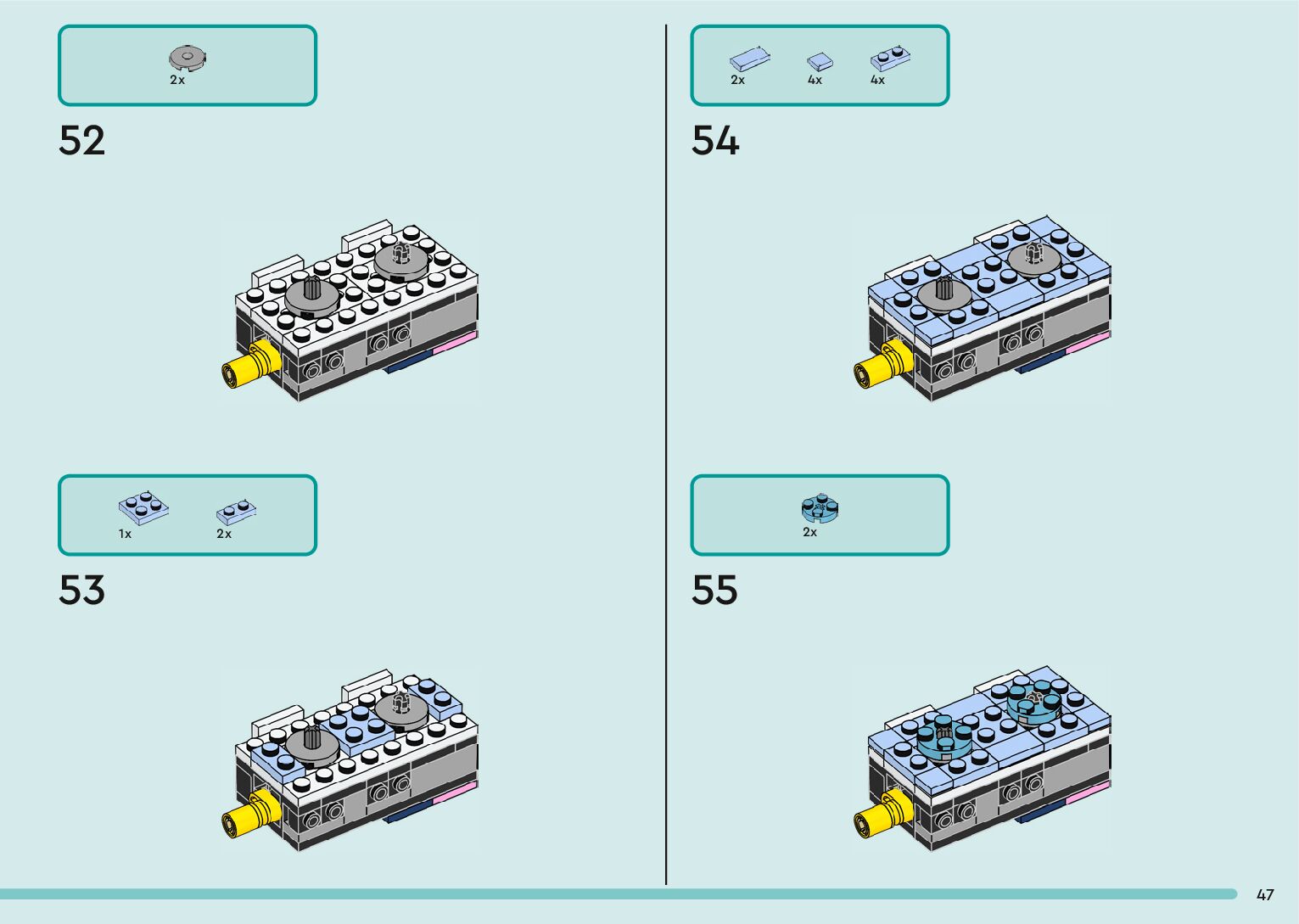 2x

52

1x 2x

53

2x 4x 4x

54

2x

55

47