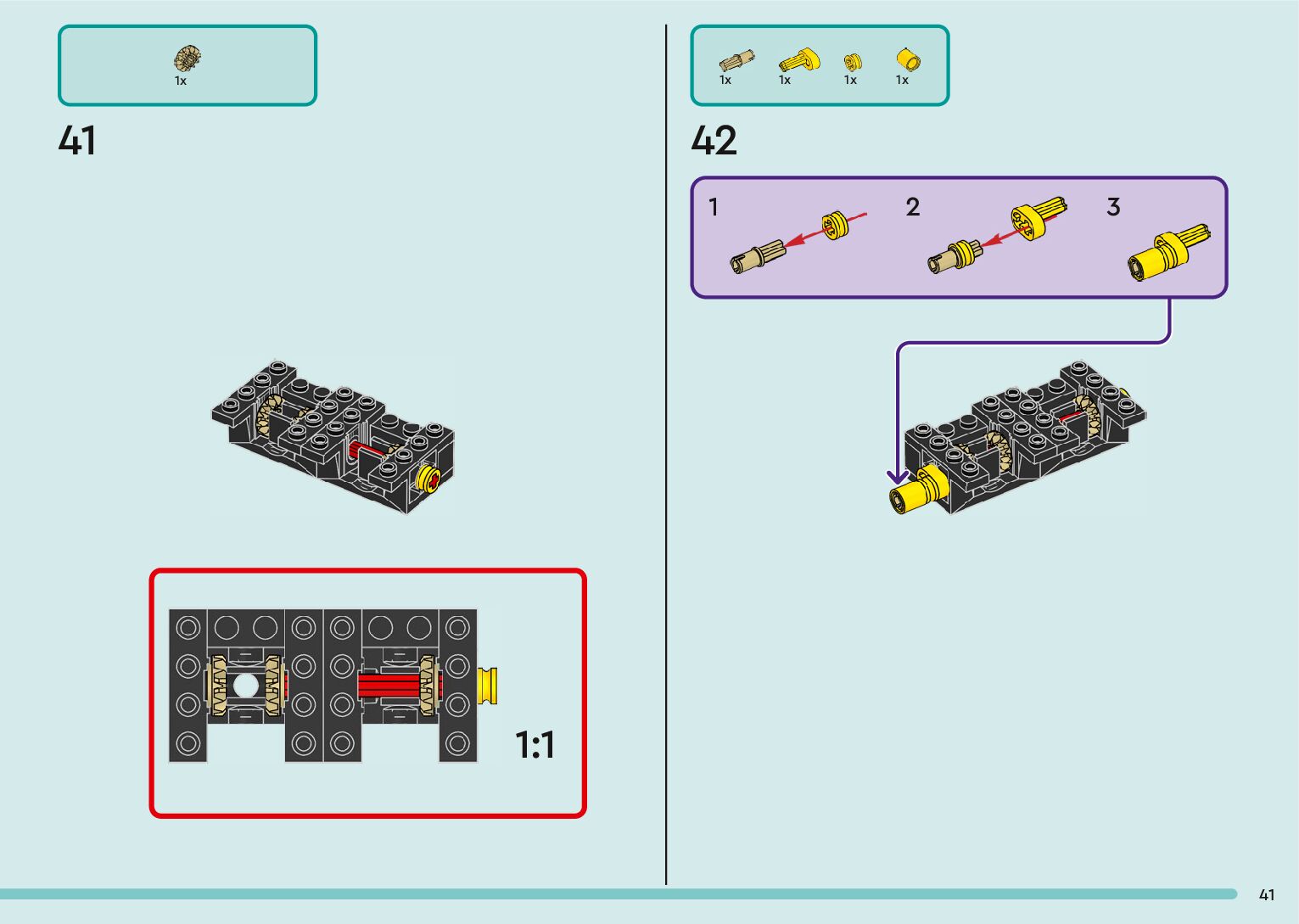 1x

41

1:1

1x 1x 1x 1x

42

1 2 3

41