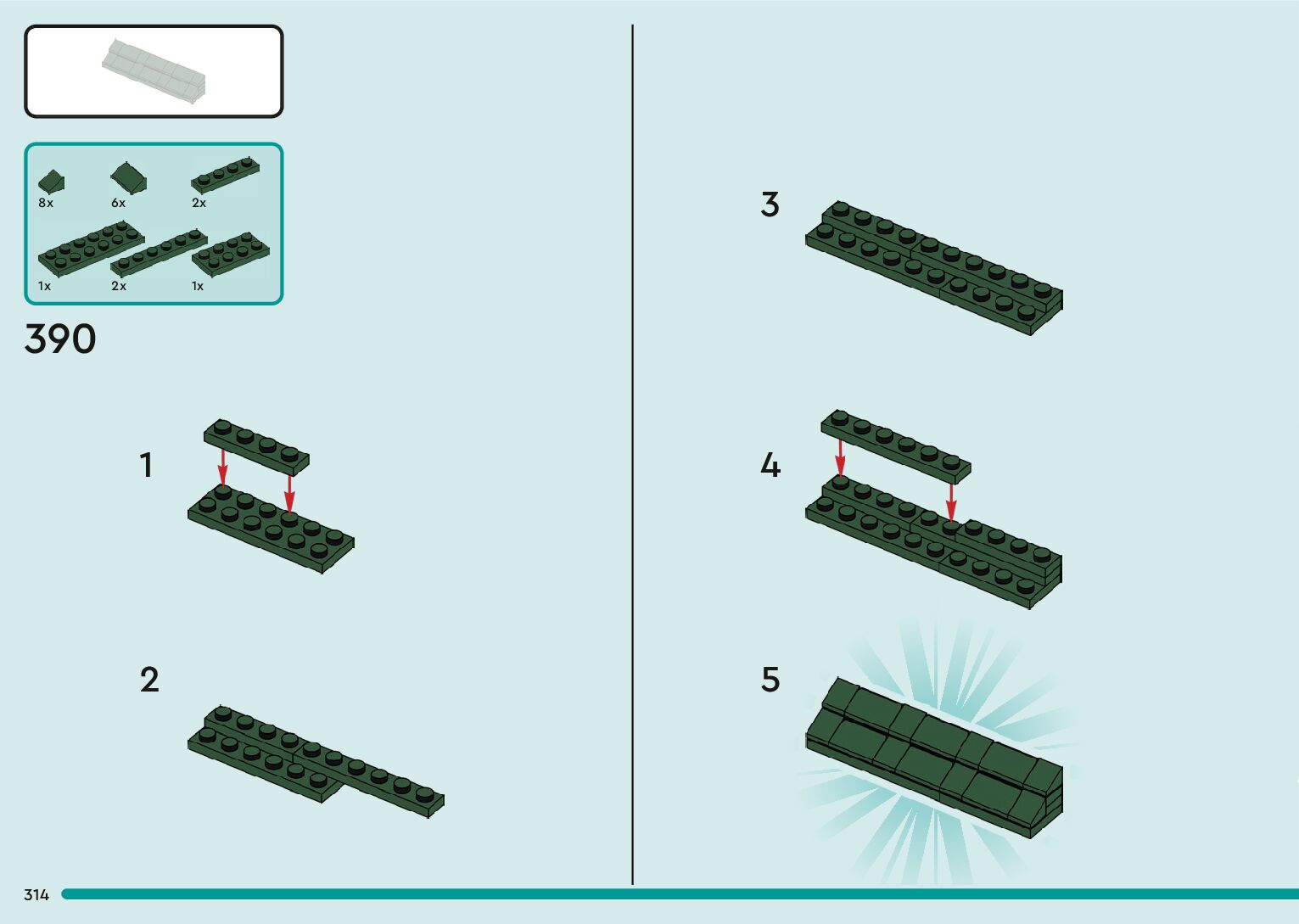 8x
6x
2x
1x
2x
1x

390

1

2

3

4

5

314