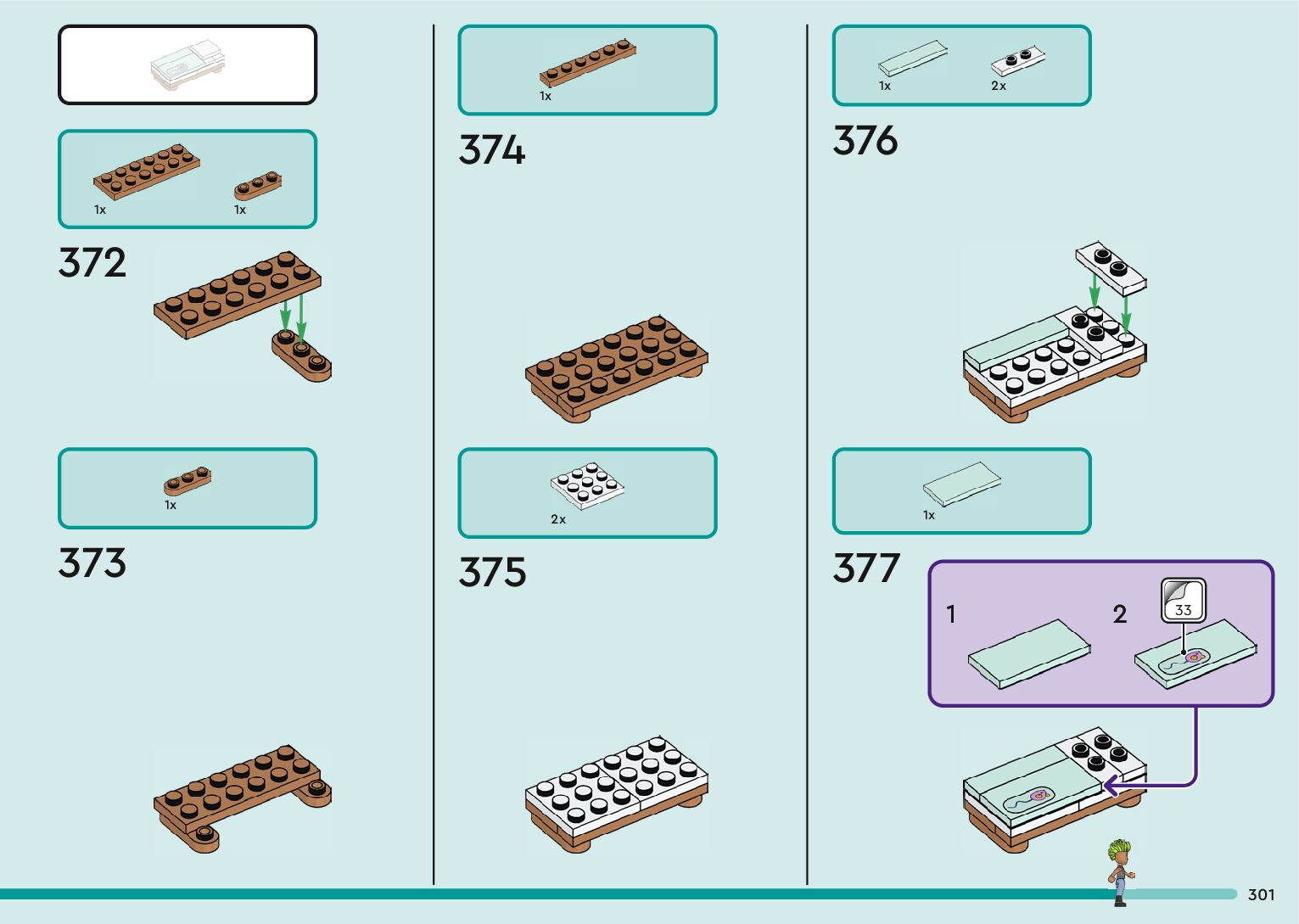 1x
1x

372

1x

373

1x

374

2x

375

1x
2x

376

1x

377

1
2
33

301