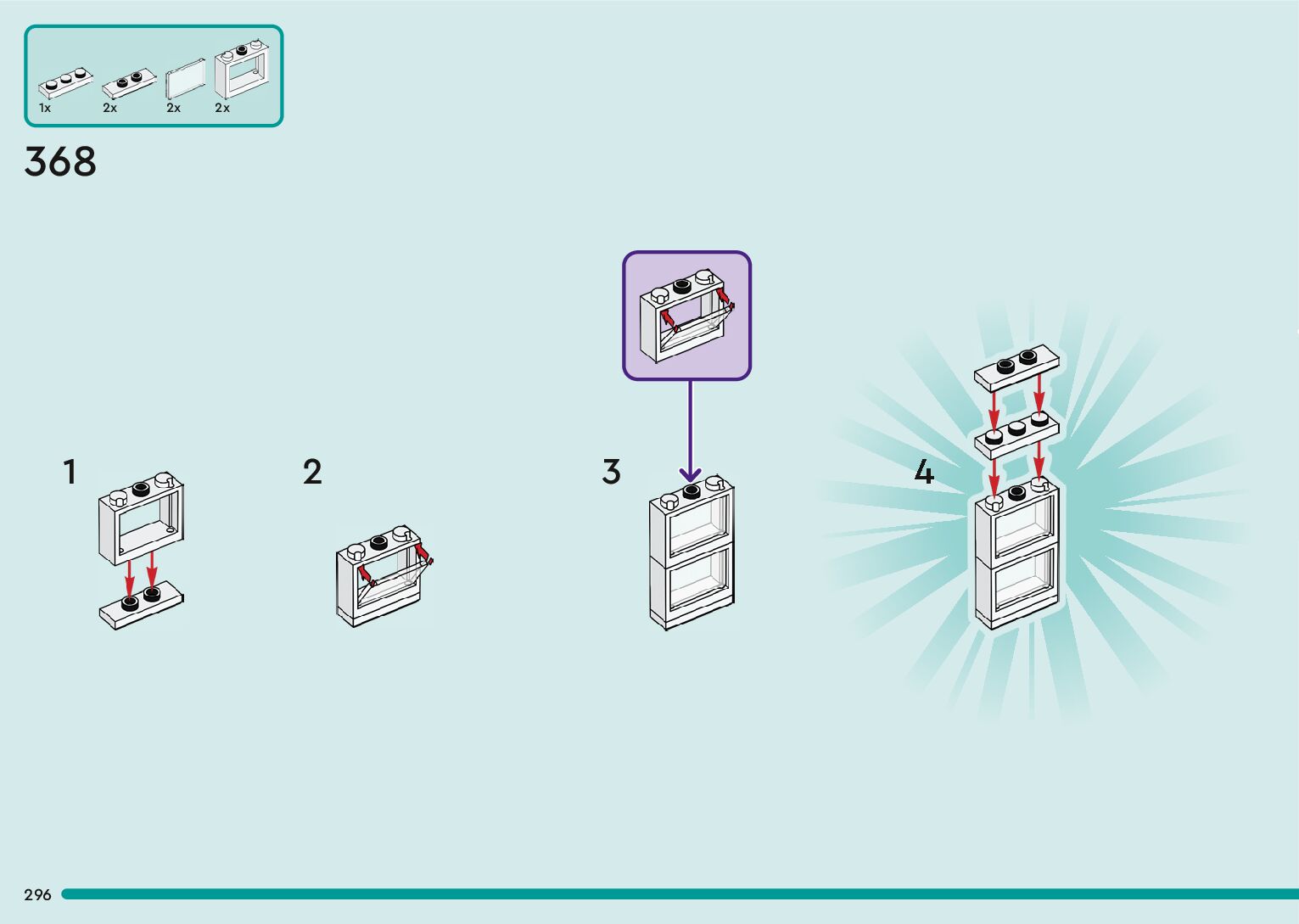 1x 2x 2x 2x

368

1

2

3

4

296