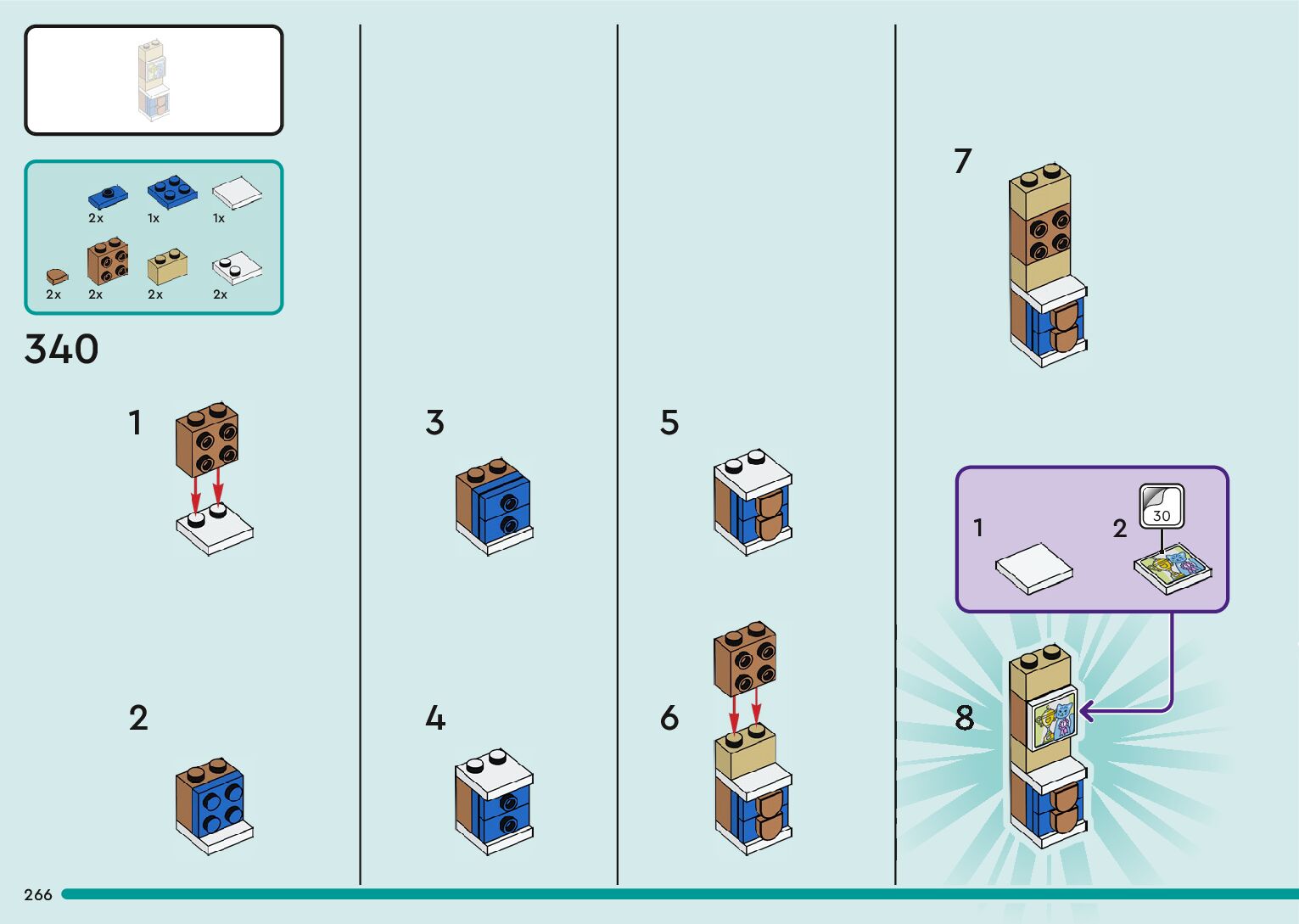 2x 1x 1x

2x 2x 2x 2x

340

1

2

3

4

5

6

7

1

2

30

8

266