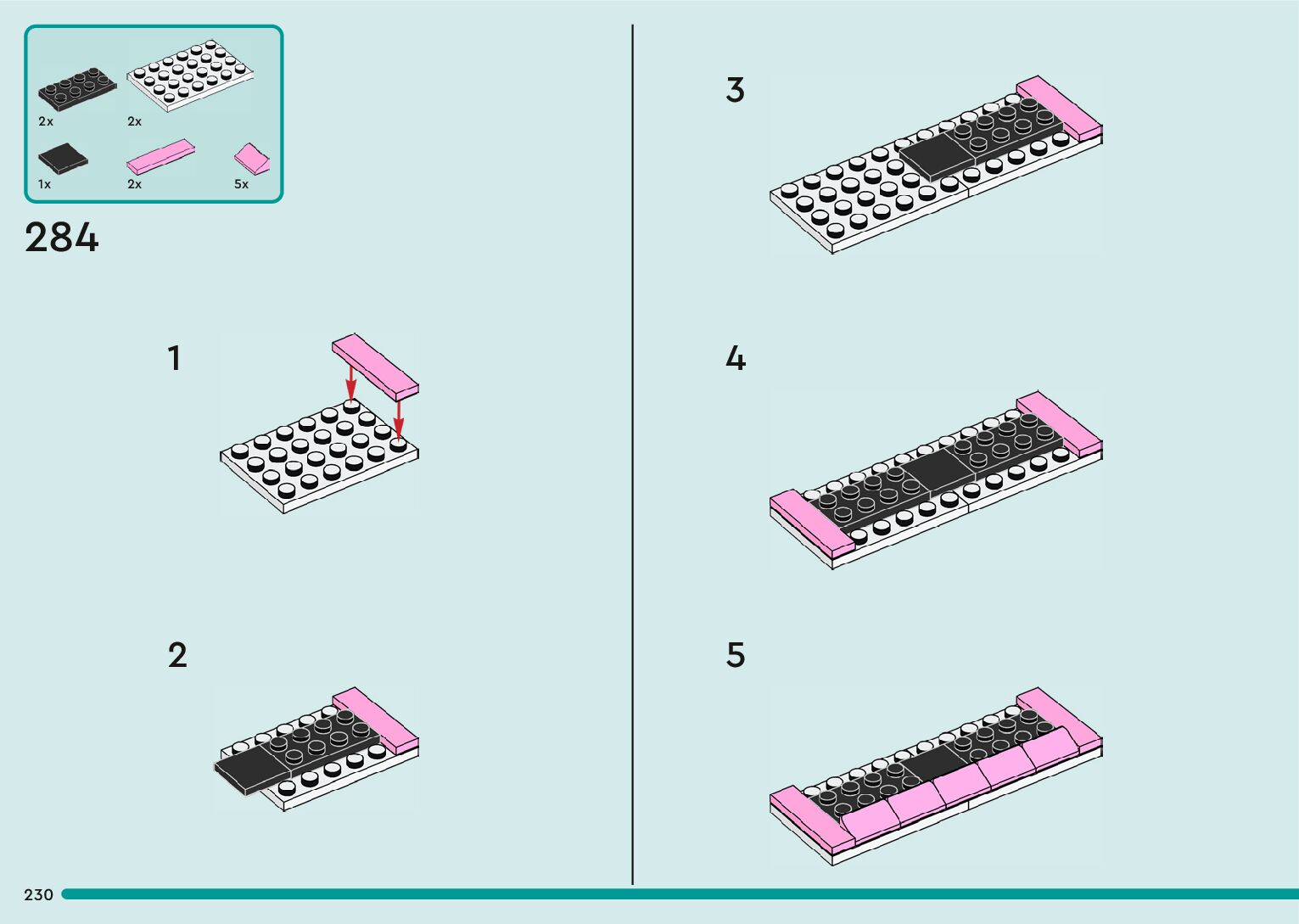 2x
2x
1x
2x
5x
284
1
2
3
4
5
230